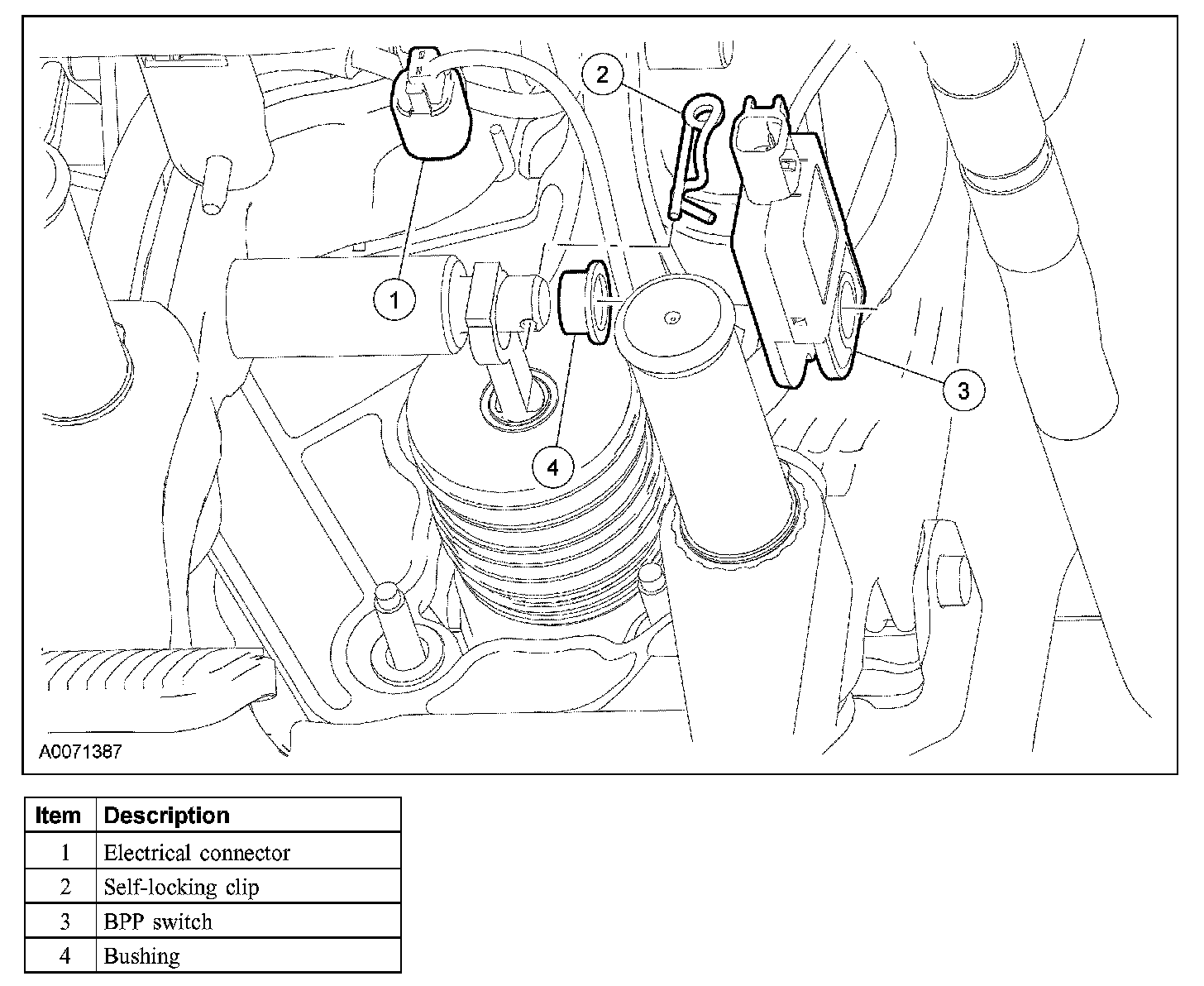 2

1

3

4

A0071387

| Item | Description |
|---|---|
| 1 | Electrical connector |
| 2 | Self-locking clip |
| 3 | BPP switch |
| 4 | Bushing |