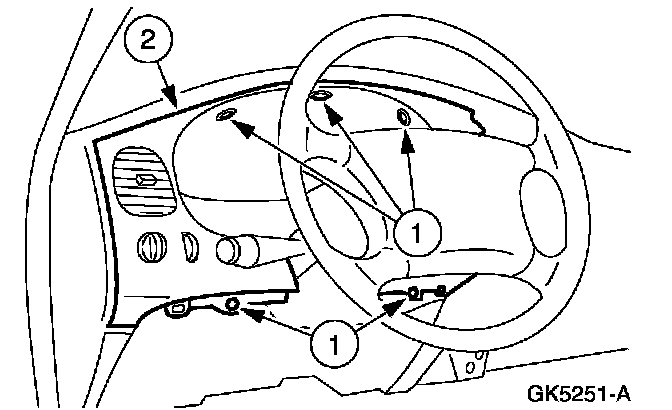 2
1
1
GK5251-A