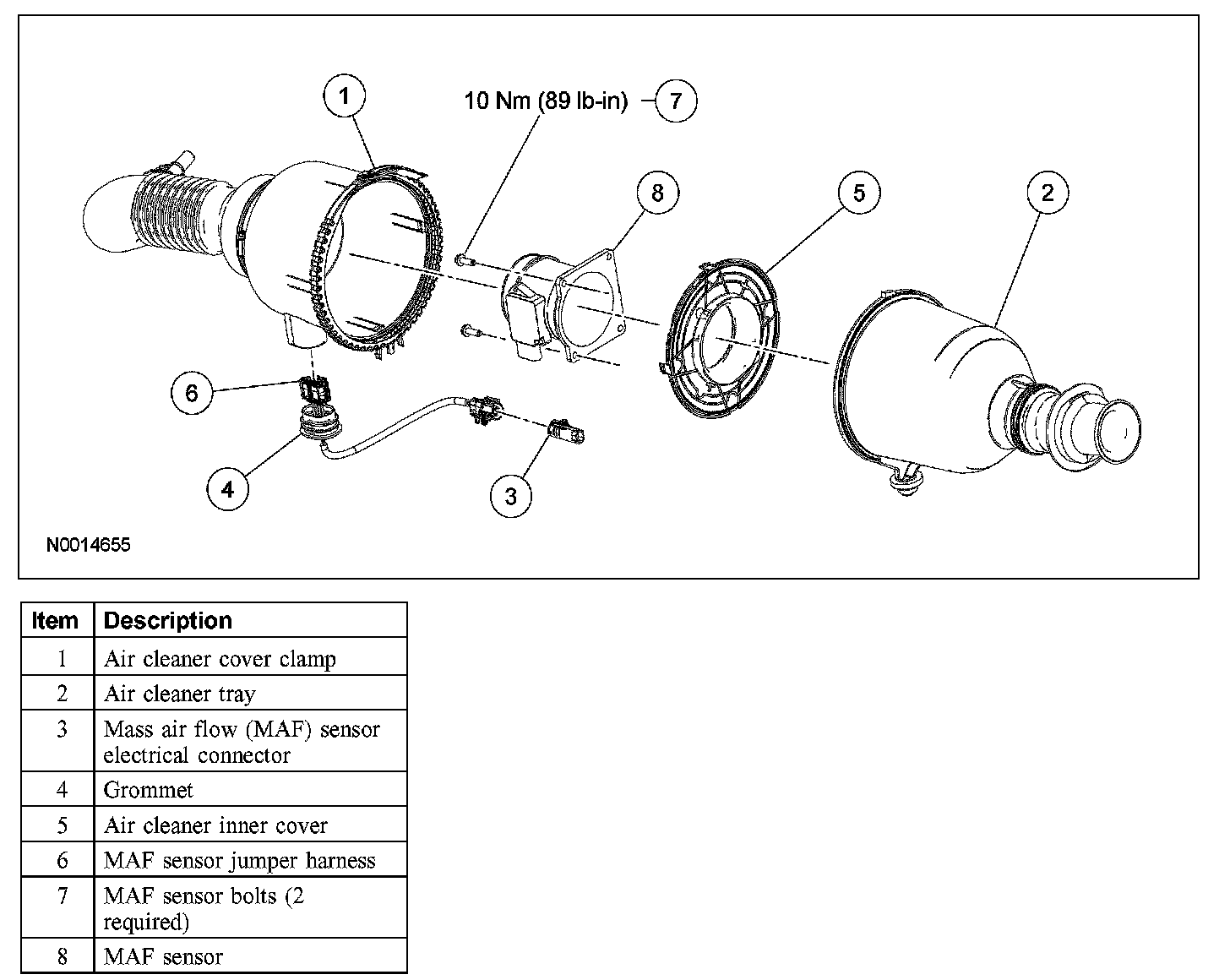 1

10 Nm (89 lb-in) 7

8

5

2

6

4

3

N0014655

| Item | Description |
|---|---|
| 1 | Air cleaner cover clamp |
| 2 | Air cleaner tray |
| 3 | Mass air flow (MAF) sensor electrical connector |
| 4 | Grommet |
| 5 | Air cleaner inner cover |
| 6 | MAF sensor jumper harness |
| 7 | MAF sensor bolts (2 required) |
| 8 | MAF sensor |