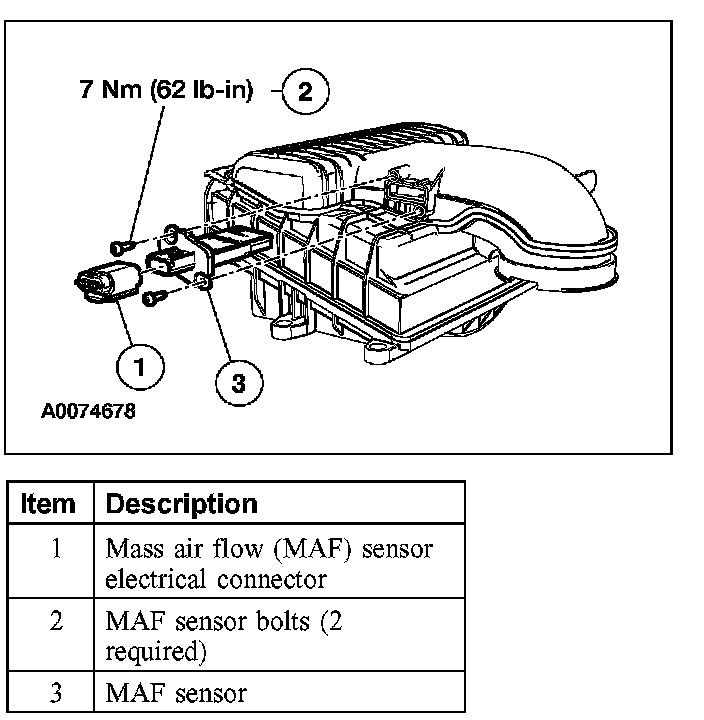 7 Nm (62 lb-in) 2

1

3

A0074678

| Item | Description |
|---|---|
| 1 | Mass air flow (MAF) sensor electrical connector |
| 2 | MAF sensor bolts (2 required) |
| 3 | MAF sensor |