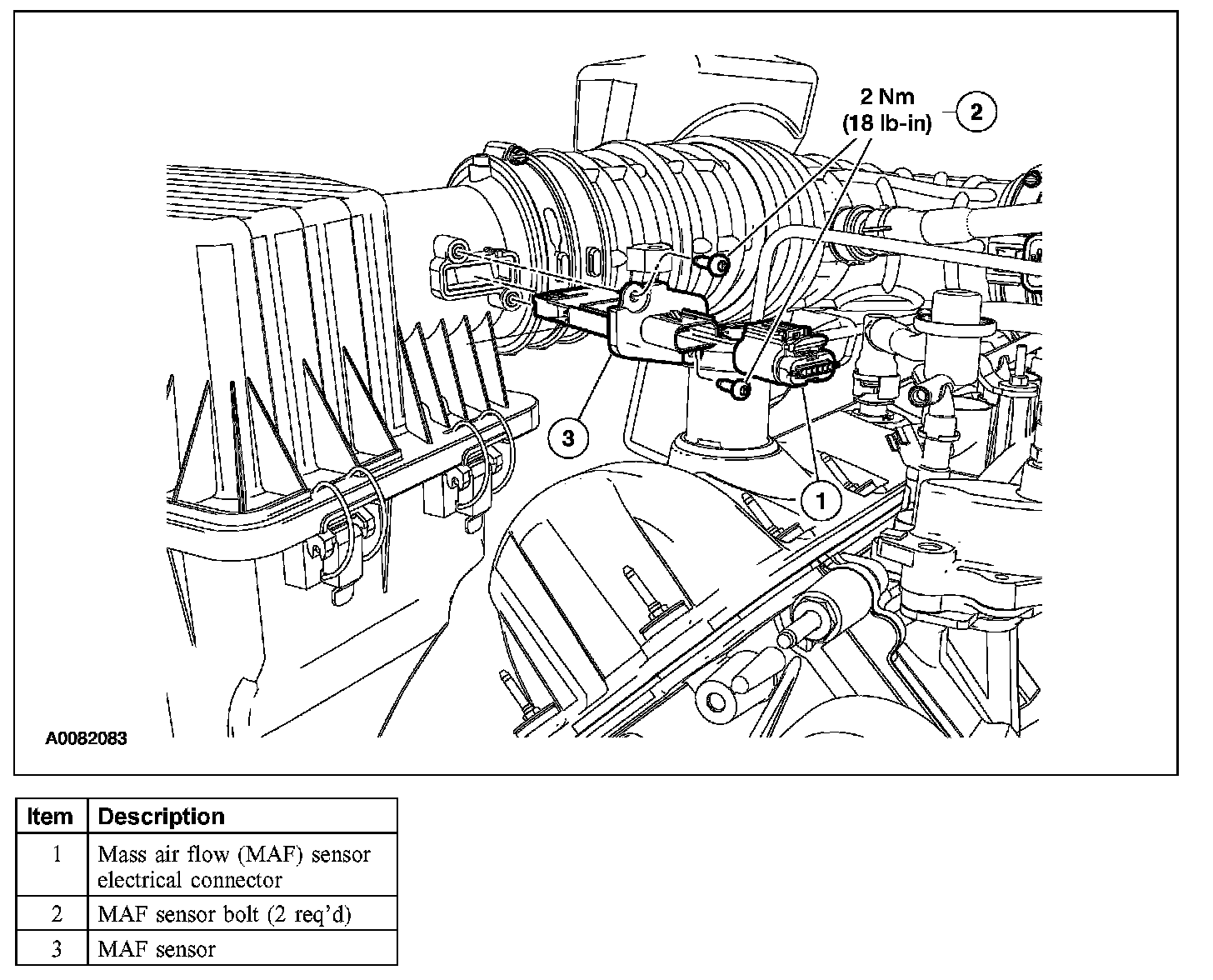 2 Nm
(18 lb-in)

2

3

1

A0082083

| Item | Description |
|---|---|
| 1 | Mass air flow (MAF) sensor electrical connector |
| 2 | MAF sensor bolt (2 req'd) |
| 3 | MAF sensor |