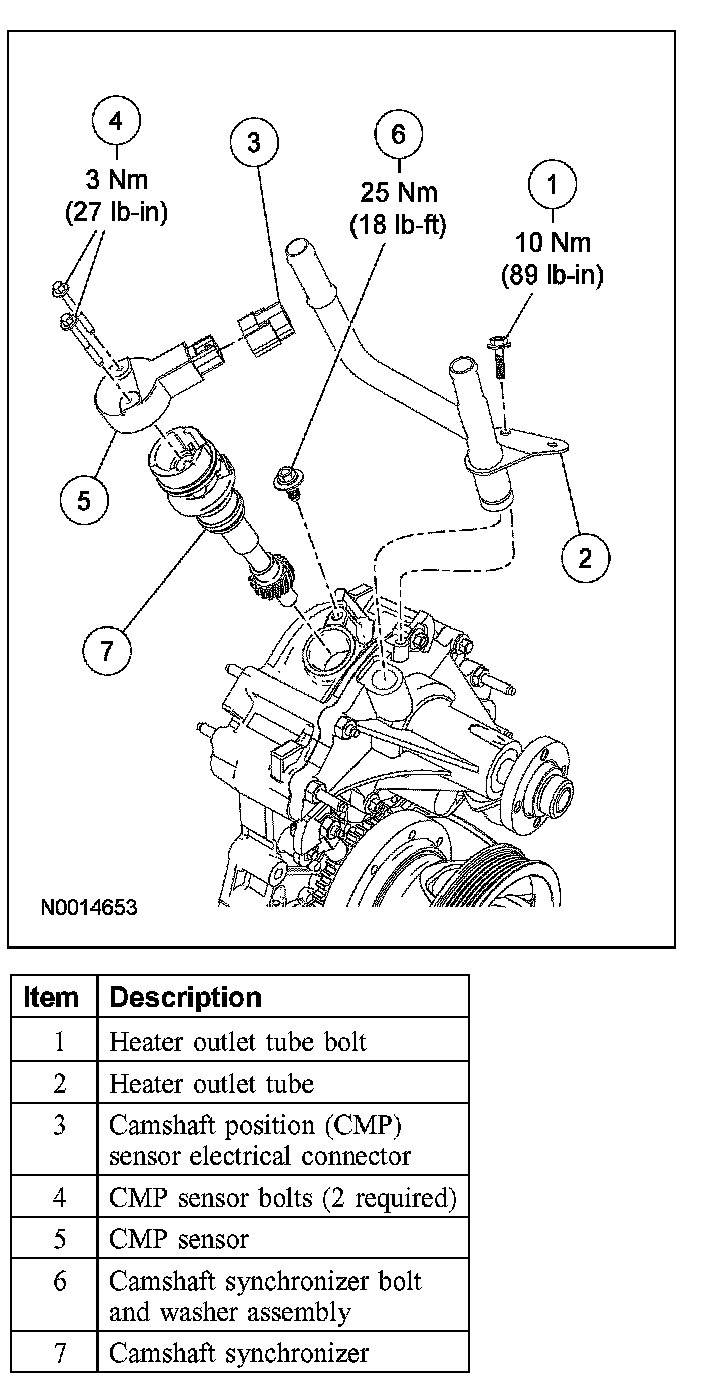 4
3 Nm
(27 lb-in)

3

6
25 Nm
(18 lb-ft)

1
10 Nm
(89 lb-in)

5

2

7

N0014653

| Item | Description |
|---|---|
| 1 | Heater outlet tube bolt |
| 2 | Heater outlet tube |
| 3 | Camshaft position (CMP) sensor electrical connector |
| 4 | CMP sensor bolts (2 required) |
| 5 | CMP sensor |
| 6 | Camshaft synchronizer bolt and washer assembly |
| 7 | Camshaft synchronizer |