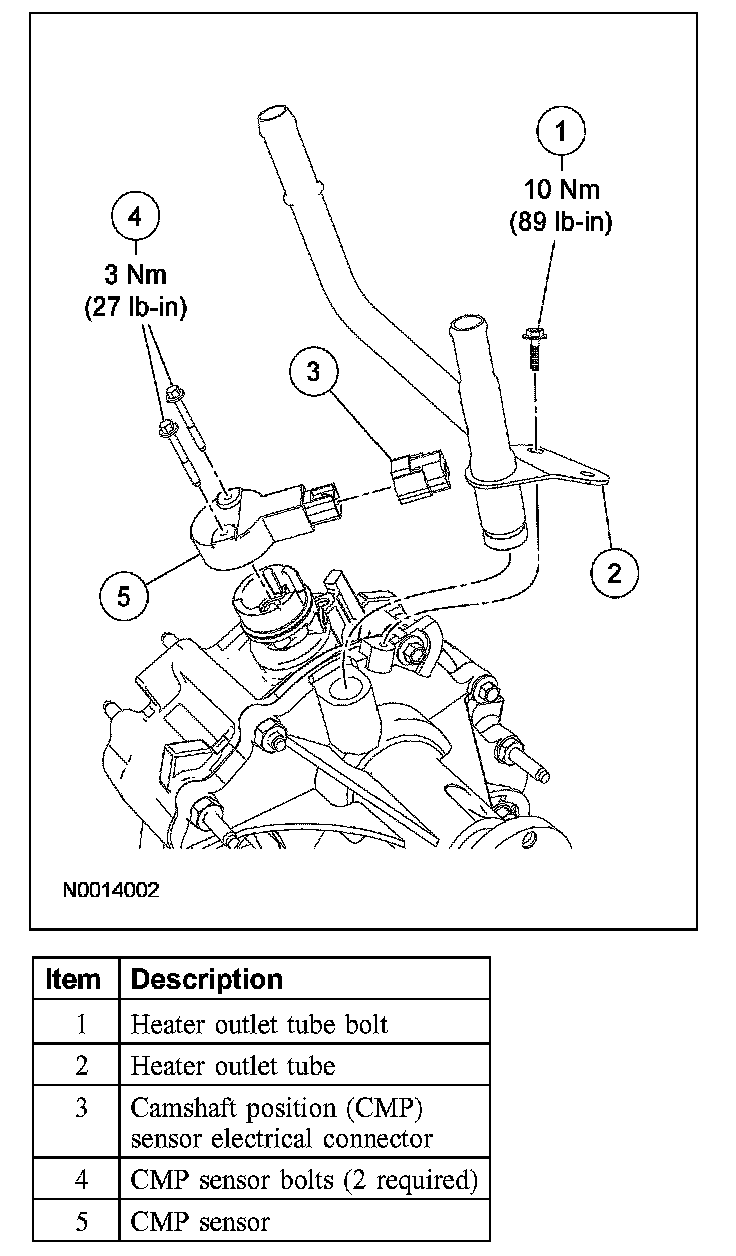 1
10 Nm
(89 lb-in)

4
3 Nm
(27 lb-in)

3

2

5

N0014002

| Item | Description |
|---|---|
| 1 | Heater outlet tube bolt |
| 2 | Heater outlet tube |
| 3 | Camshaft position (CMP) sensor electrical connector |
| 4 | CMP sensor bolts (2 required) |
| 5 | CMP sensor |