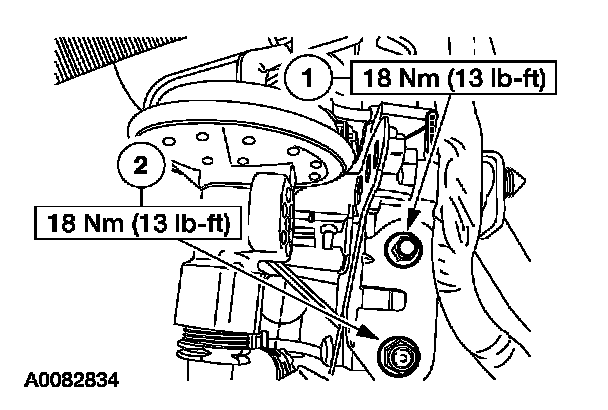 1
18 Nm (13 lb-ft)
2
18 Nm (13 lb-ft)
A0082834