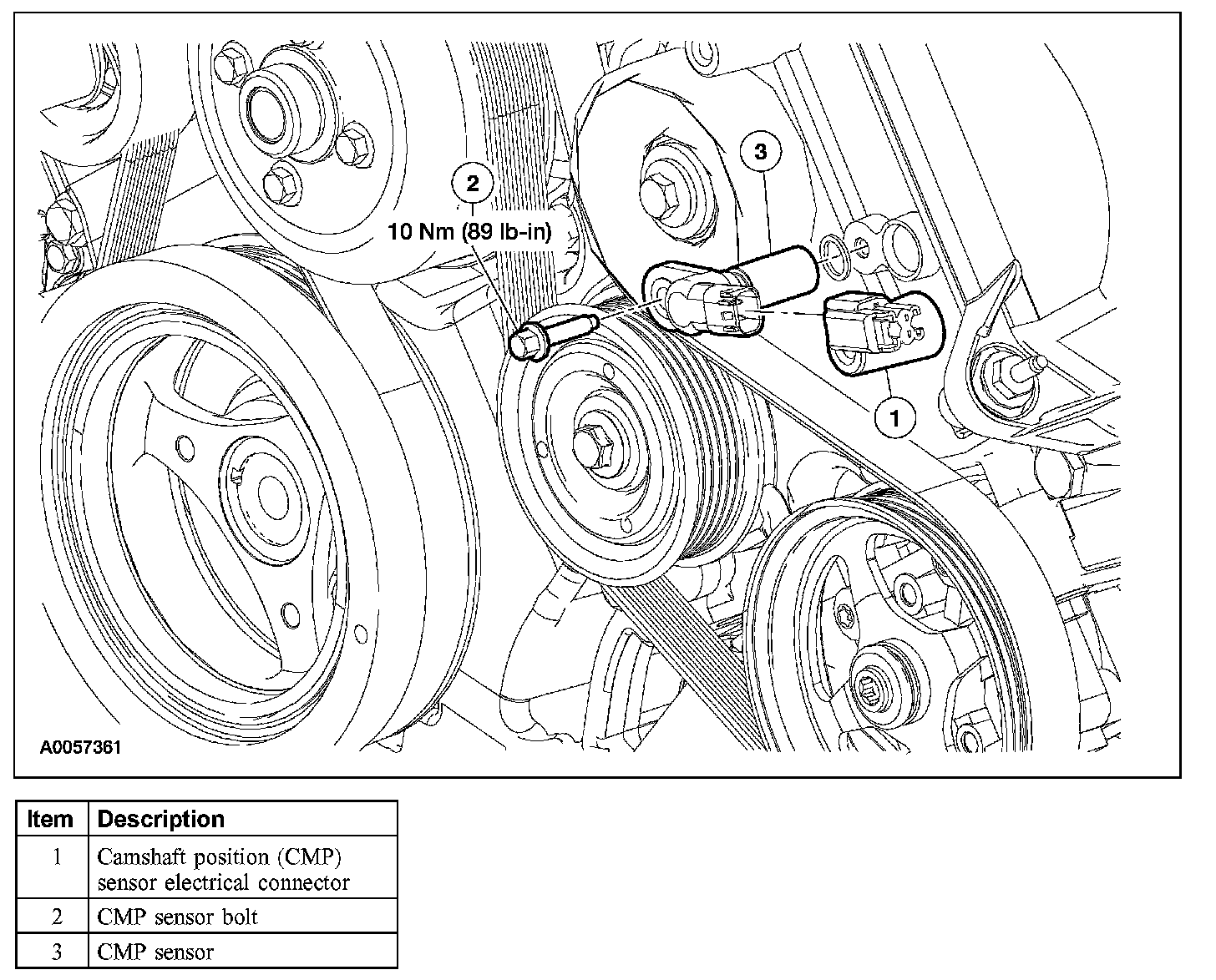 2
10 Nm (89 lb-in)
3
1
A0057361

| Item | Description |
|---|---|
| 1 | Camshaft position (CMP) sensor electrical connector |
| 2 | CMP sensor bolt |
| 3 | CMP sensor |