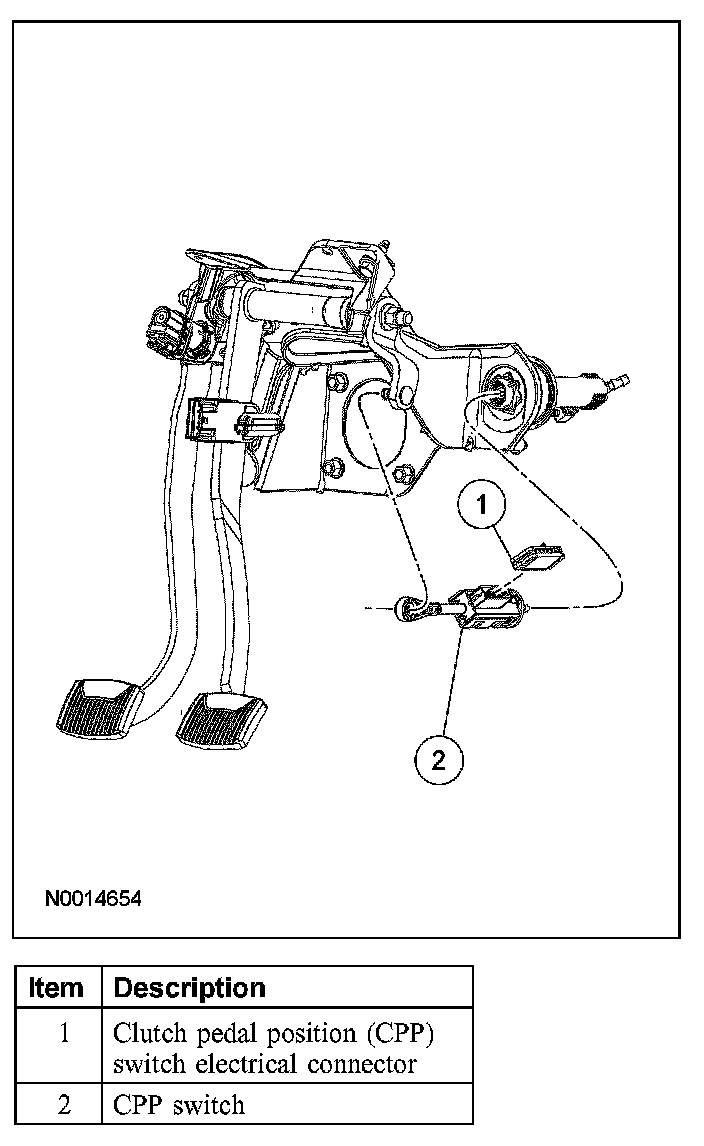 1

2

N0014654

| Item | Description |
|---|---|
| 1 | Clutch pedal position (CPP) switch electrical connector |
| 2 | CPP switch |