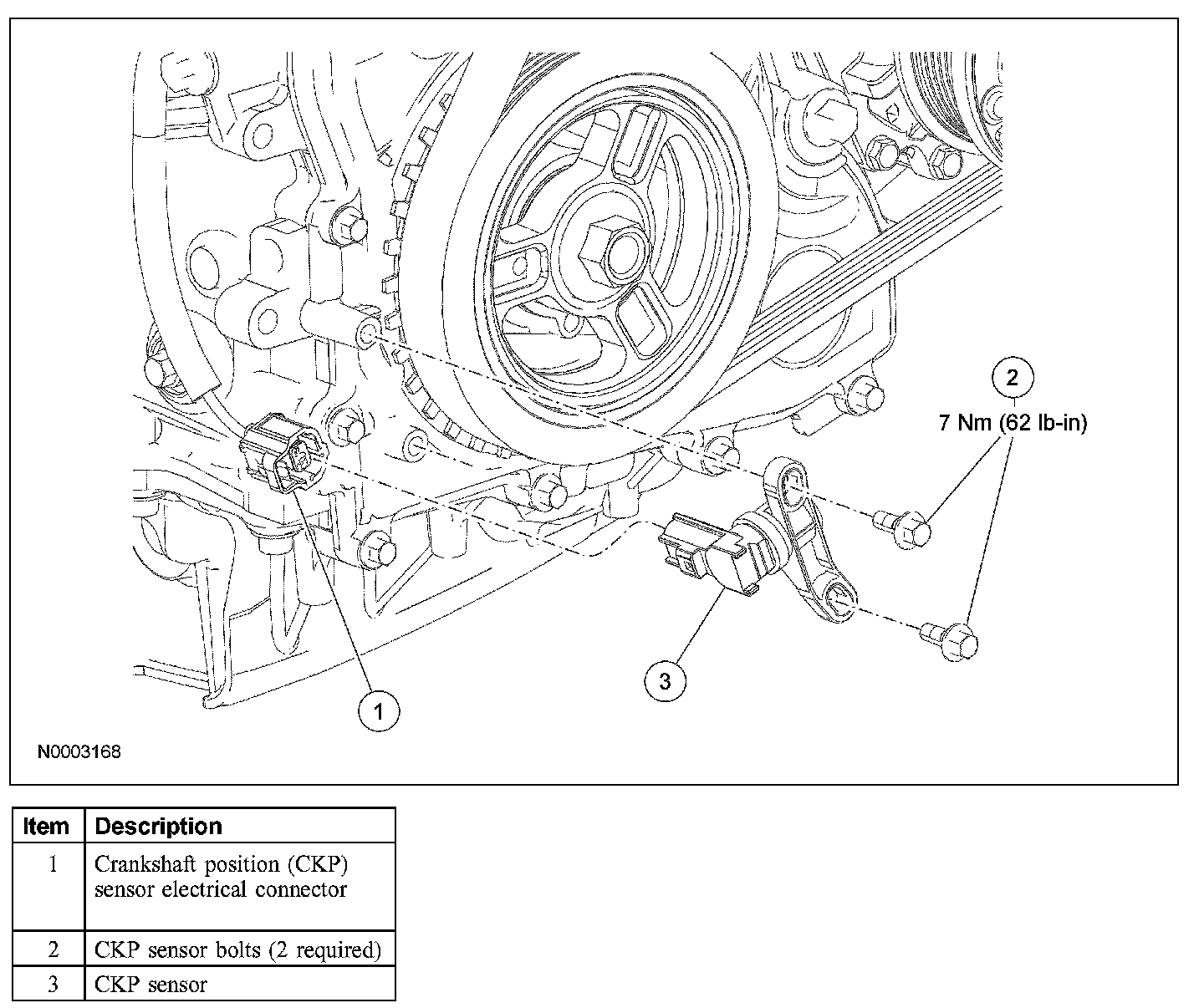 2
7 Nm (62 lb-in)
3
1
N0003168

| Item | Description |
|---|---|
| 1 | Crankshaft position (CKP) sensor electrical connector |
| 2 | CKP sensor bolts (2 required) |
| 3 | CKP sensor |