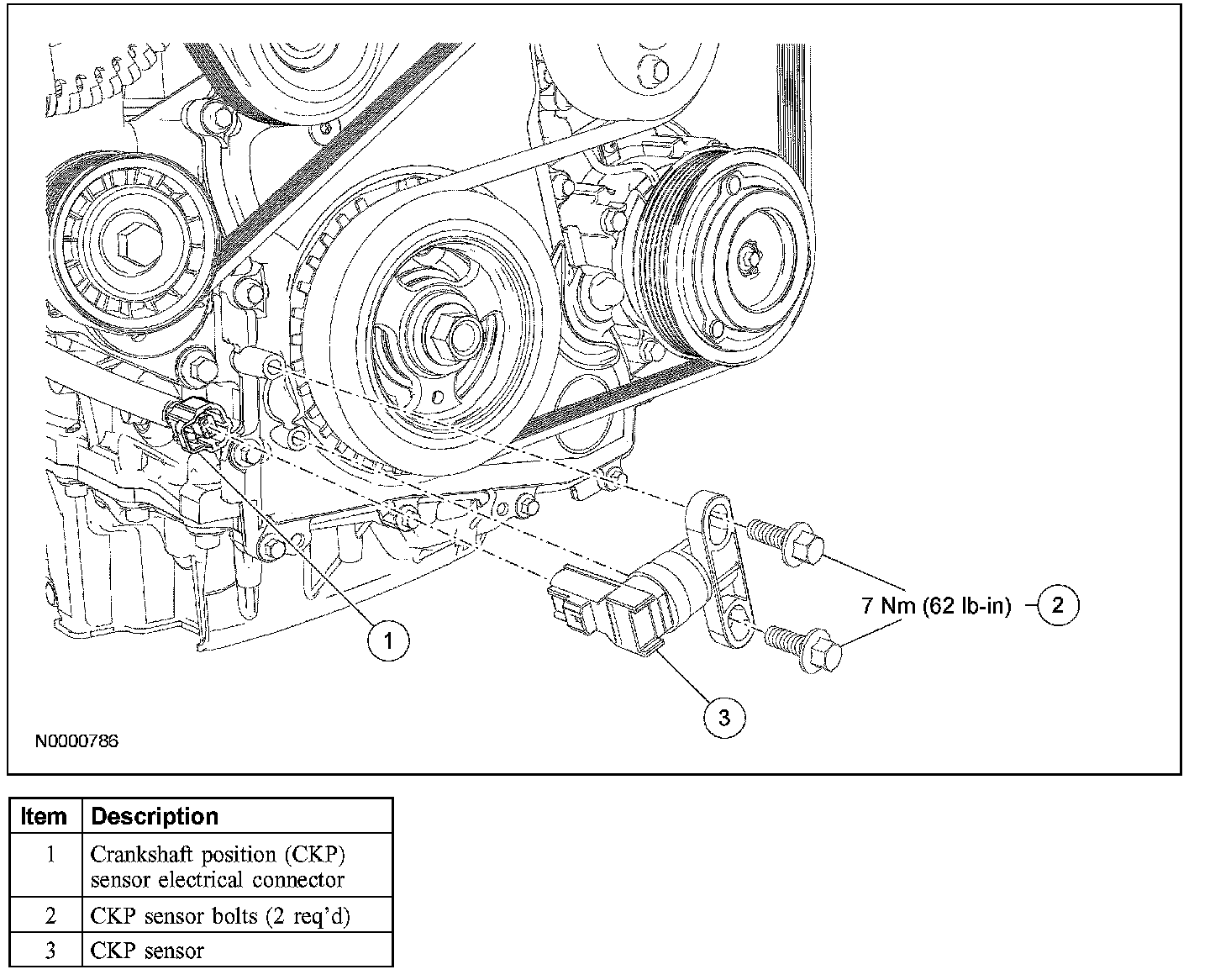 7 Nm (62 lb-in)

2

1

3

N0000786

| Item | Description |
|---|---|
| 1 | Crankshaft position (CKP) sensor electrical connector |
| 2 | CKP sensor bolts (2 req'd) |
| 3 | CKP sensor |