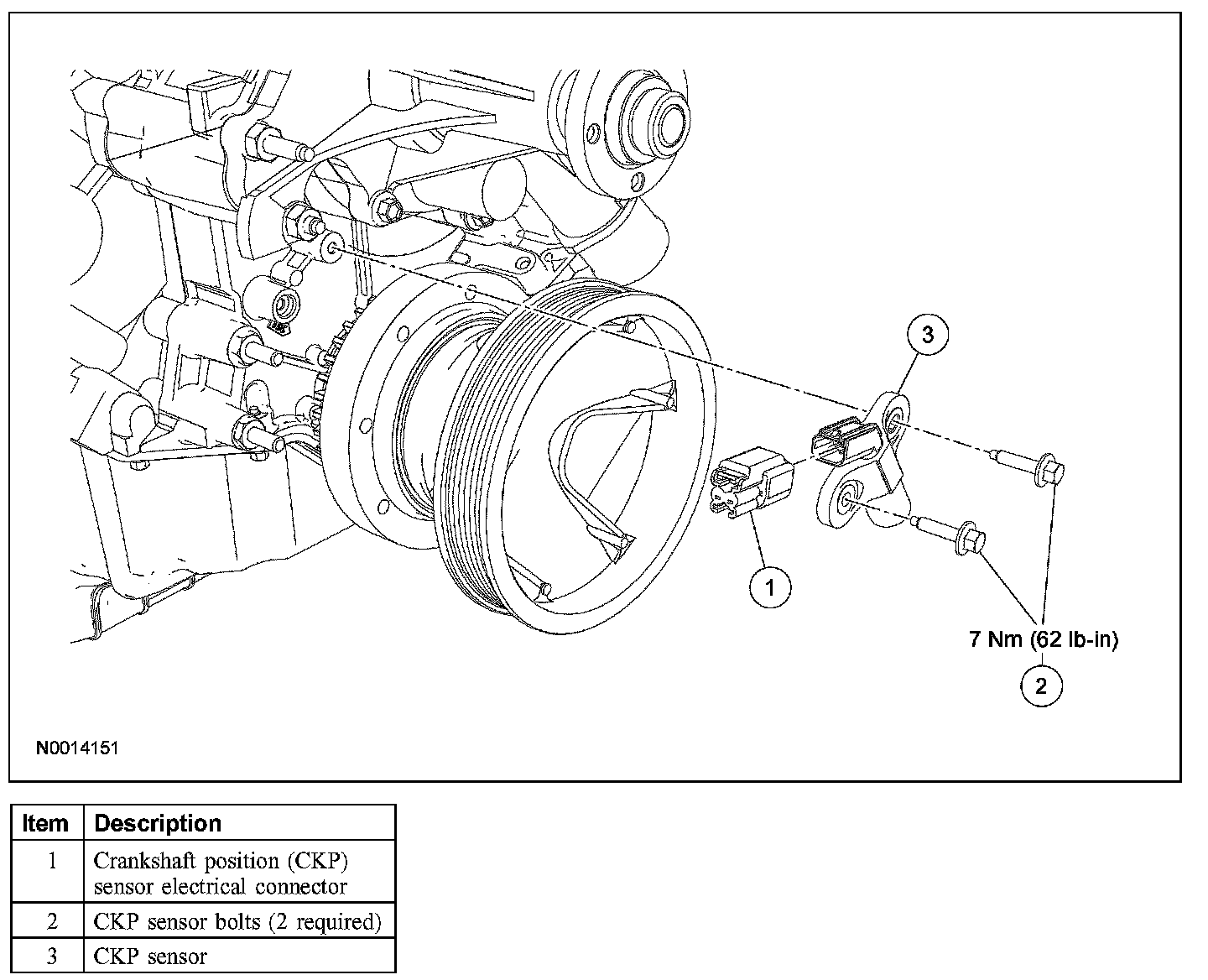 3

1

7 Nm (62 lb-in)

2

N0014151

| Item | Description |
|---|---|
| 1 | Crankshaft position (CKP) sensor electrical connector |
| 2 | CKP sensor bolts (2 required) |
| 3 | CKP sensor |