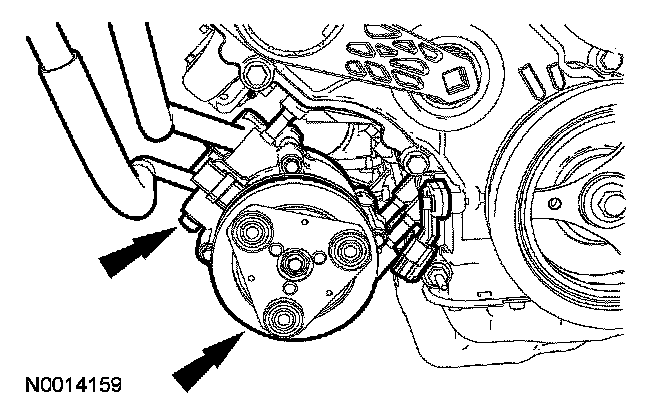 N0014159