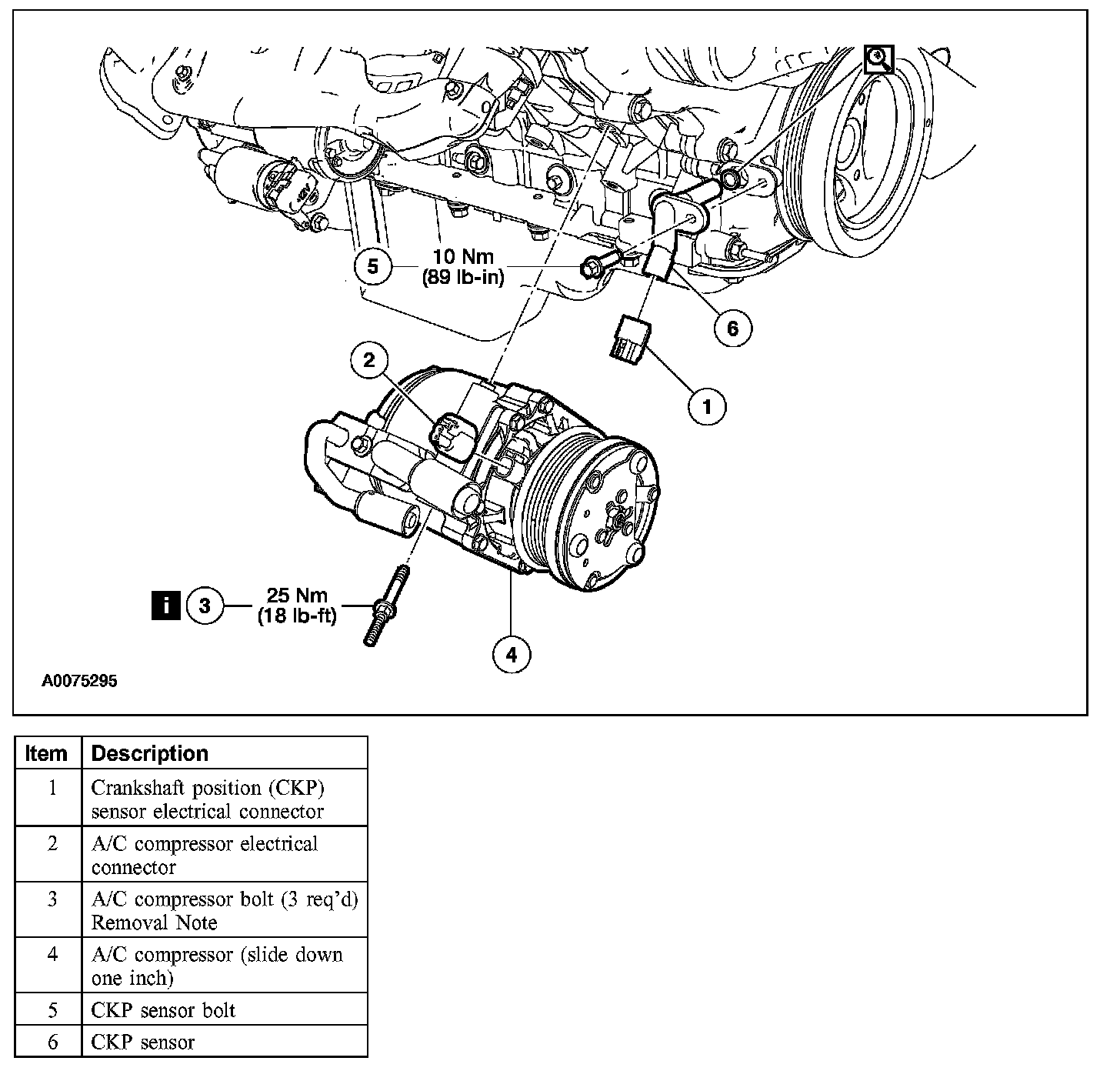 5 10 Nm (89 lb-in)

6

2

1

i 3 25 Nm (18 lb-ft)

4

A0075295

| Item | Description |
|---|---|
| 1 | Crankshaft position (CKP) sensor electrical connector |
| 2 | A/C compressor electrical connector |
| 3 | A/C compressor bolt (3 req'd) Removal Note |
| 4 | A/C compressor (slide down one inch) |
| 5 | CKP sensor bolt |
| 6 | CKP sensor |