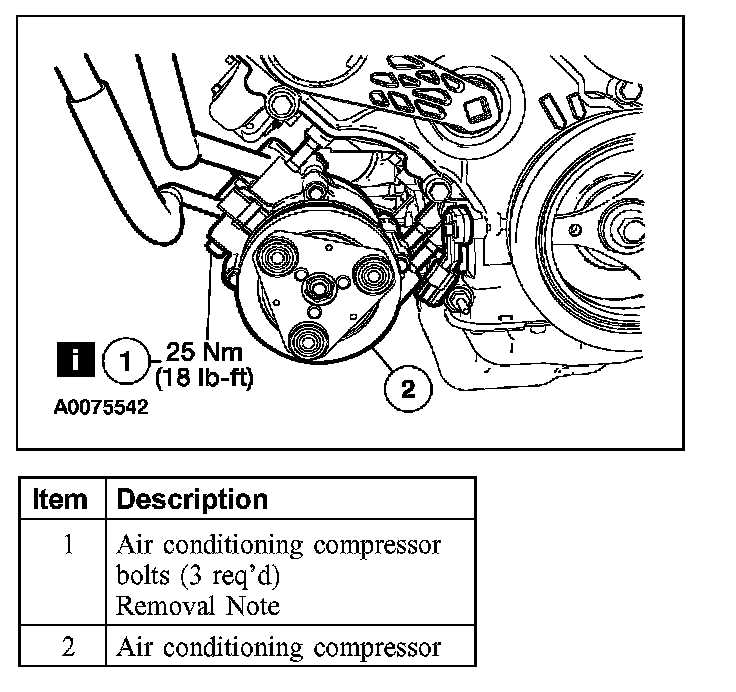 i 1 25 Nm (18 lb-ft)

2

A0075542

| Item | Description |
|---|---|
| 1 | Air conditioning compressor bolts (3 req'd) Removal Note |
| 2 | Air conditioning compressor |