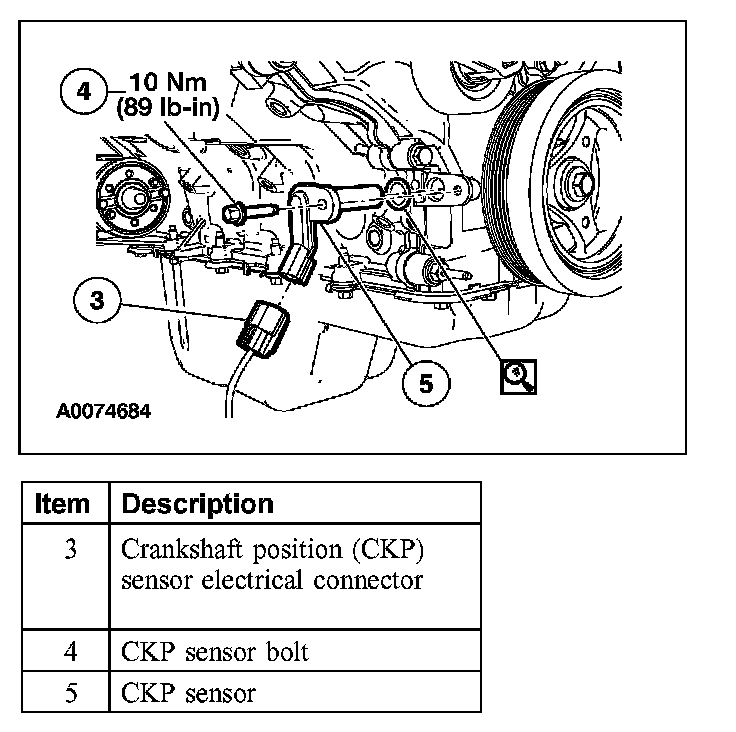 4 10 Nm
(89 lb-in)

3

5

A0074684

| Item | Description |
|---|---|
| 3 | Crankshaft position (CKP) sensor electrical connector |
| 4 | CKP sensor bolt |
| 5 | CKP sensor |