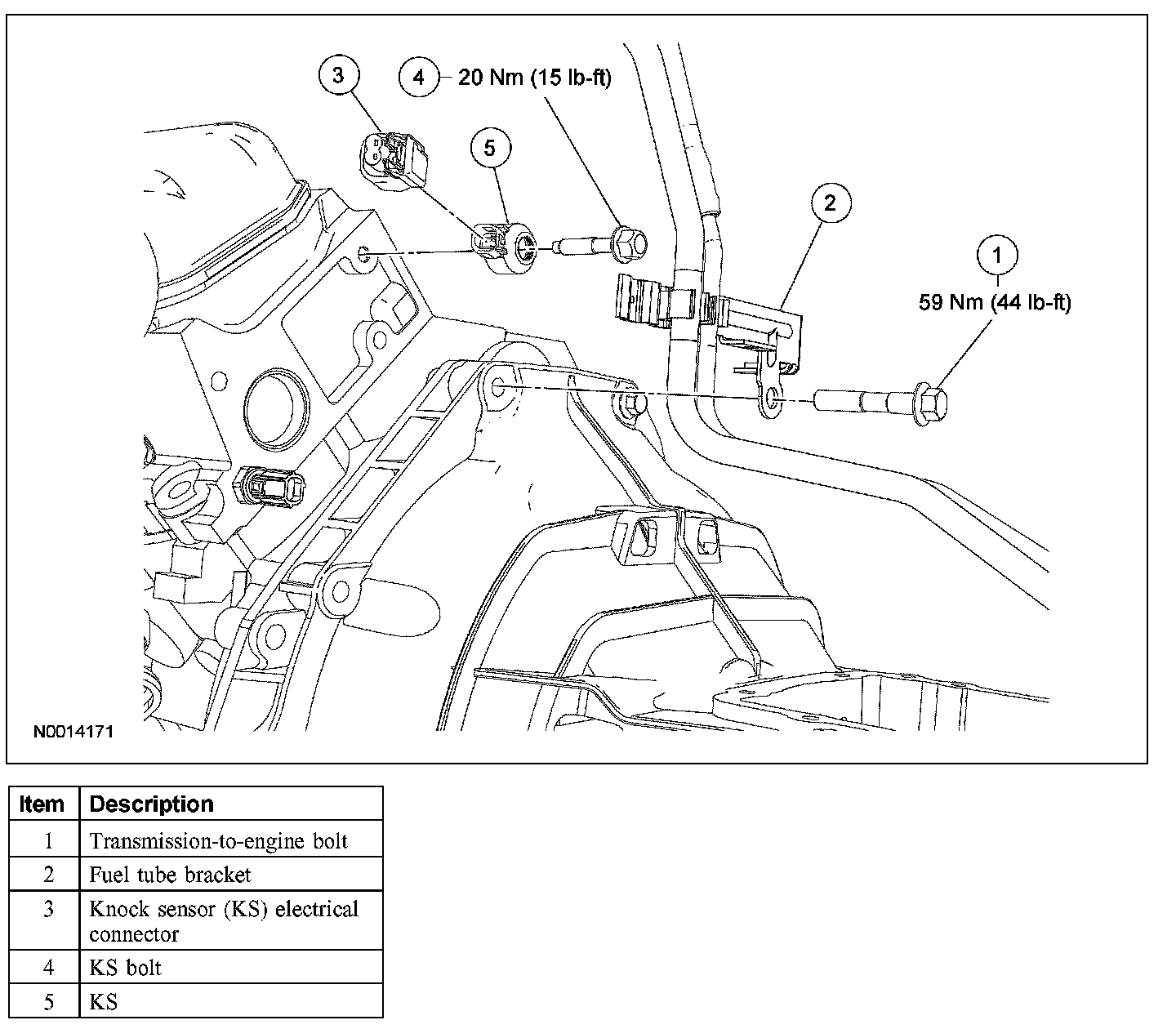 3

4 20 Nm (15 lb-ft)

5

2

1

59 Nm (44 lb-ft)

N0014171

| Item | Description |
|---|---|
| 1 | Transmission-to-engine bolt |
| 2 | Fuel tube bracket |
| 3 | Knock sensor (KS) electrical connector |
| 4 | KS bolt |
| 5 | KS |