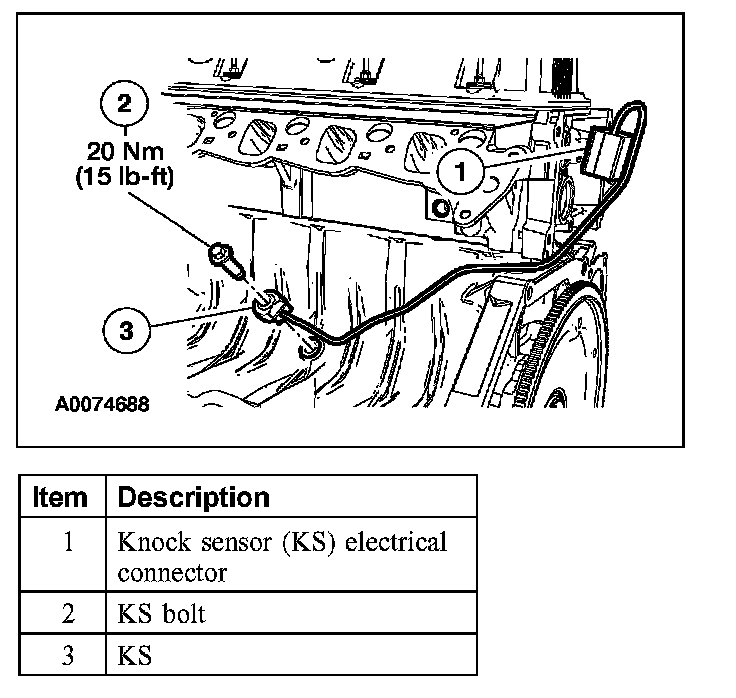 2
20 Nm
(15 lb-ft)

1

3

A0074688

| Item | Description |
|---|---|
| 1 | Knock sensor (KS) electrical connector |
| 2 | KS bolt |
| 3 | KS |