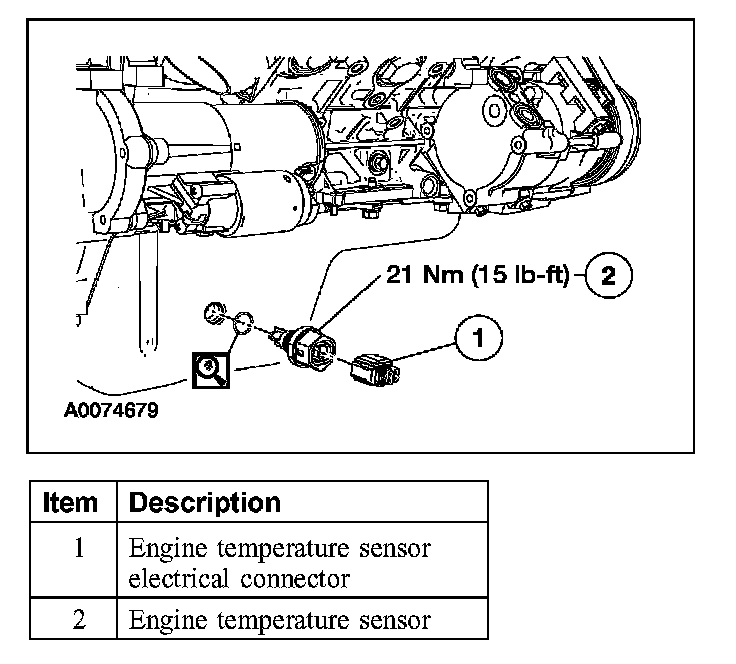 21 Nm (15 lb-ft) 2

1

A0074679

| Item | Description |
|---|---|
| 1 | Engine temperature sensor electrical connector |
| 2 | Engine temperature sensor |