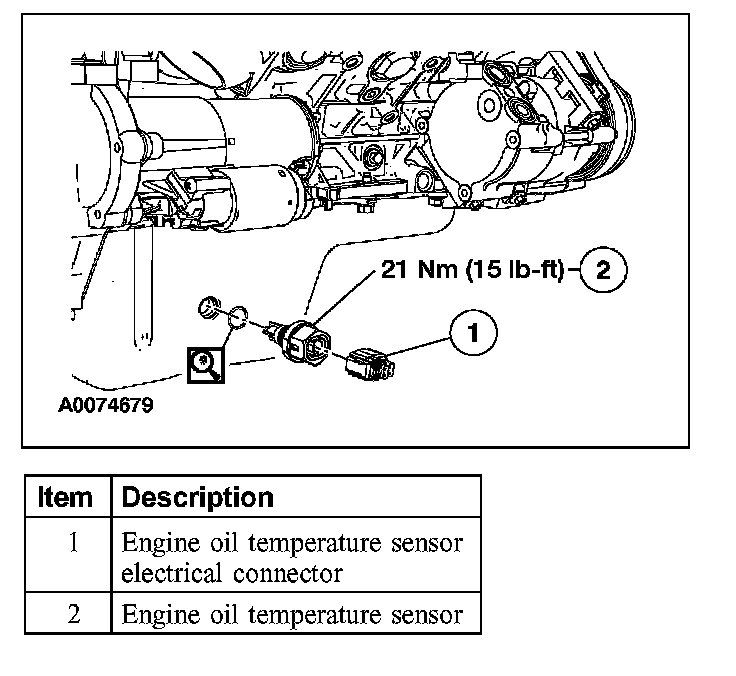 21 Nm (15 lb-ft) 2

1

A0074679

| Item | Description |
|---|---|
| 1 | Engine oil temperature sensor electrical connector |
| 2 | Engine oil temperature sensor |