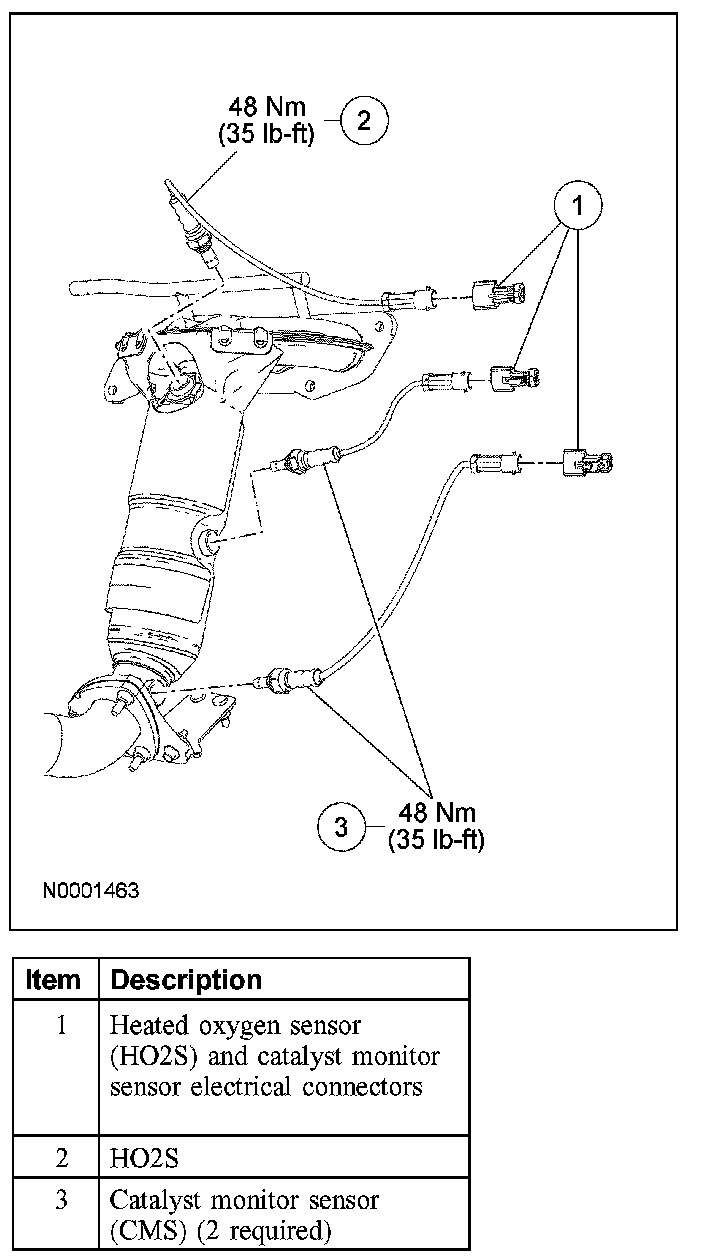 48 Nm
(35 lb-ft)
2

1

3
48 Nm
(35 lb-ft)

N0001463

| Item | Description |
|---|---|
| 1 | Heated oxygen sensor (HO2S) and catalyst monitor sensor electrical connectors |
| 2 | HO2S |
| 3 | Catalyst monitor sensor (CMS) (2 required) |