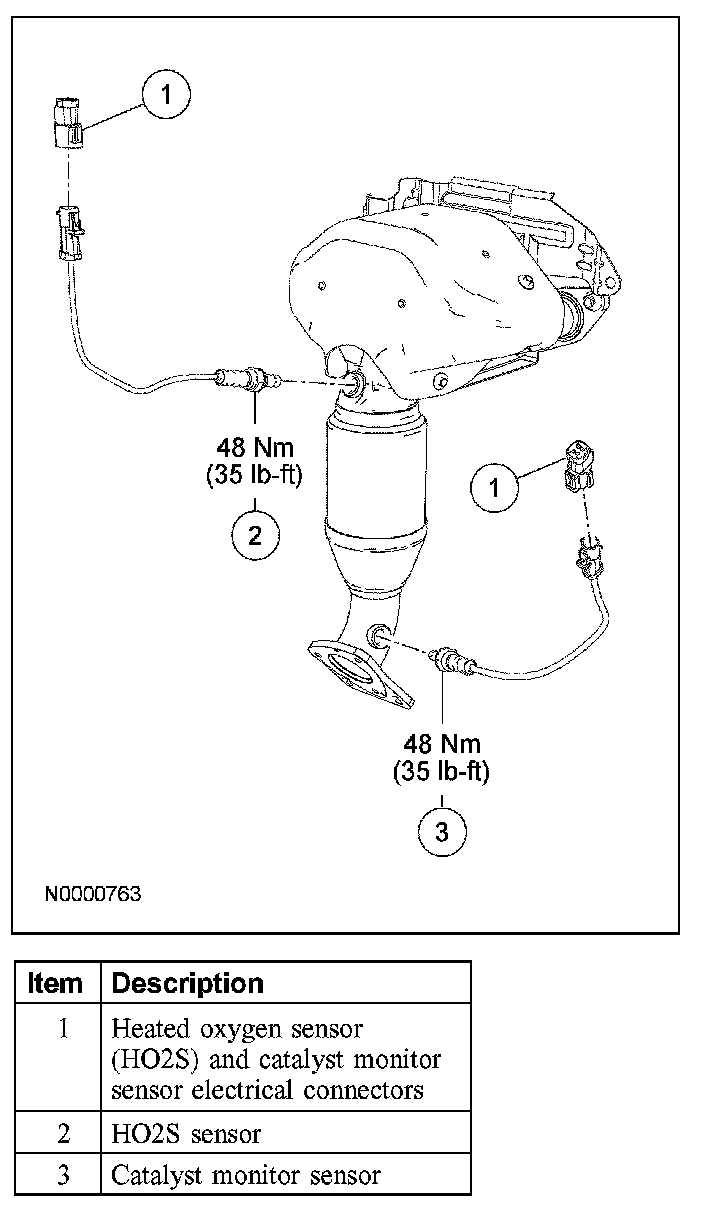 1

48 Nm
(35 lb-ft)

2

1

48 Nm
(35 lb-ft)

3

N0000763

| Item | Description |
|---|---|
| 1 | Heated oxygen sensor (HO2S) and catalyst monitor sensor electrical connectors |
| 2 | HO2S sensor |
| 3 | Catalyst monitor sensor |