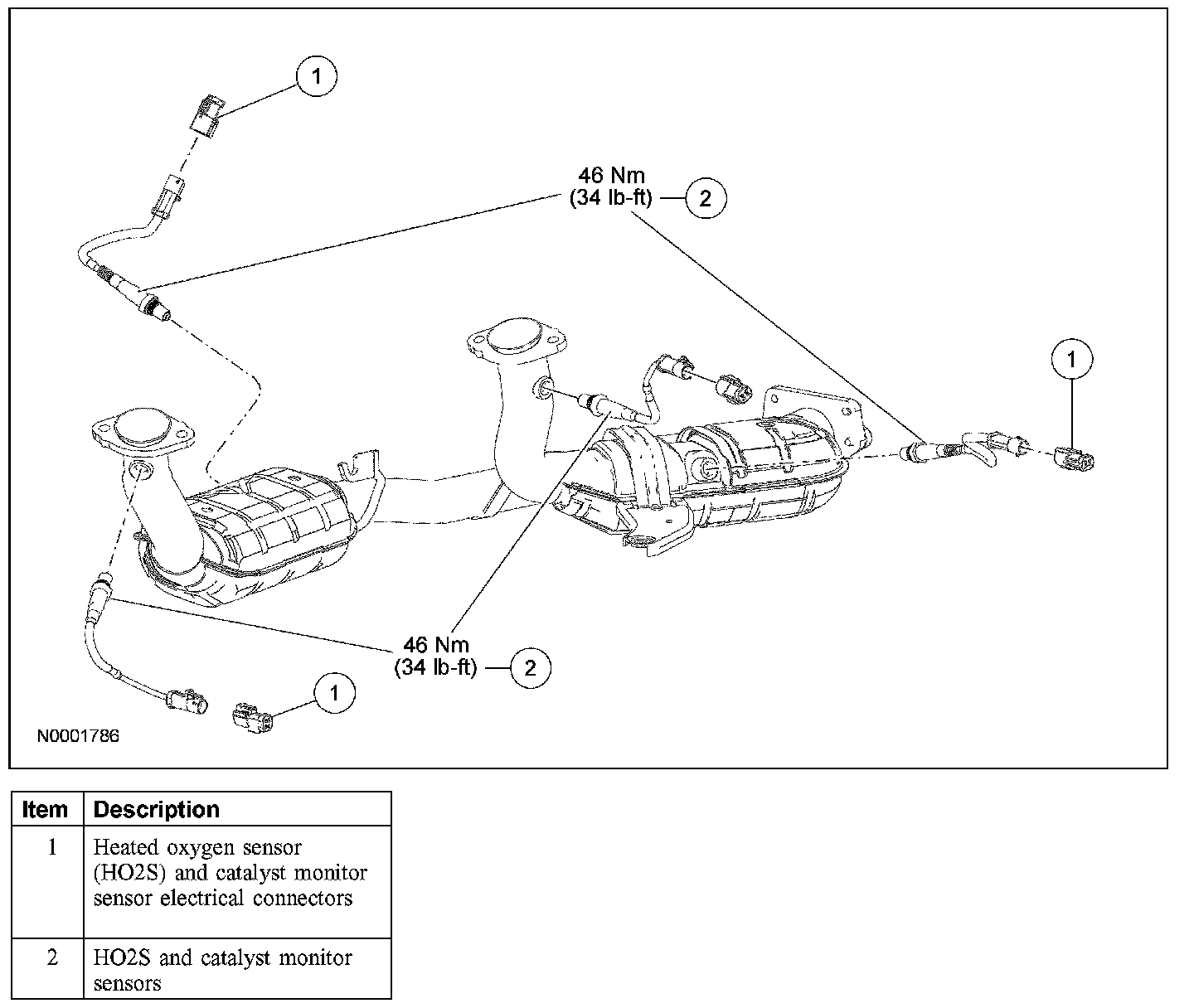 1

46 Nm
(34 lb-ft) 2

1

46 Nm
(34 lb-ft) 2

1

N0001786

| Item | Description |
|---|---|
| 1 | Heated oxygen sensor (HO2S) and catalyst monitor sensor electrical connectors |
| 2 | HO2S and catalyst monitor sensors |