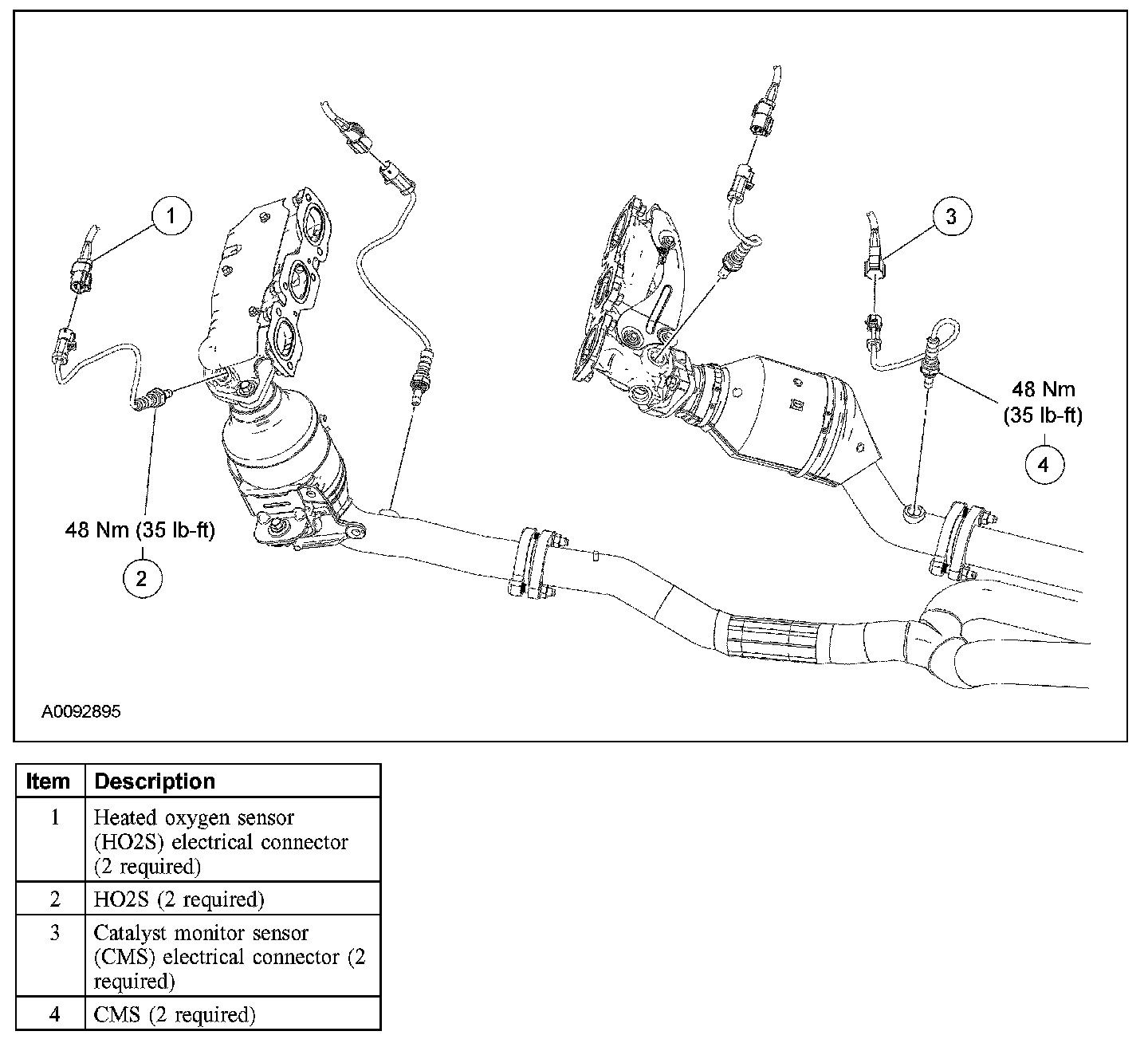 1

3

48 Nm
(35 lb-ft)

4

48 Nm (35 lb-ft)

2

A0092895

| Item | Description |
|---|---|
| 1 | Heated oxygen sensor (HO2S) electrical connector (2 required) |
| 2 | HO2S (2 required) |
| 3 | Catalyst monitor sensor (CMS) electrical connector (2 required) |
| 4 | CMS (2 required) |