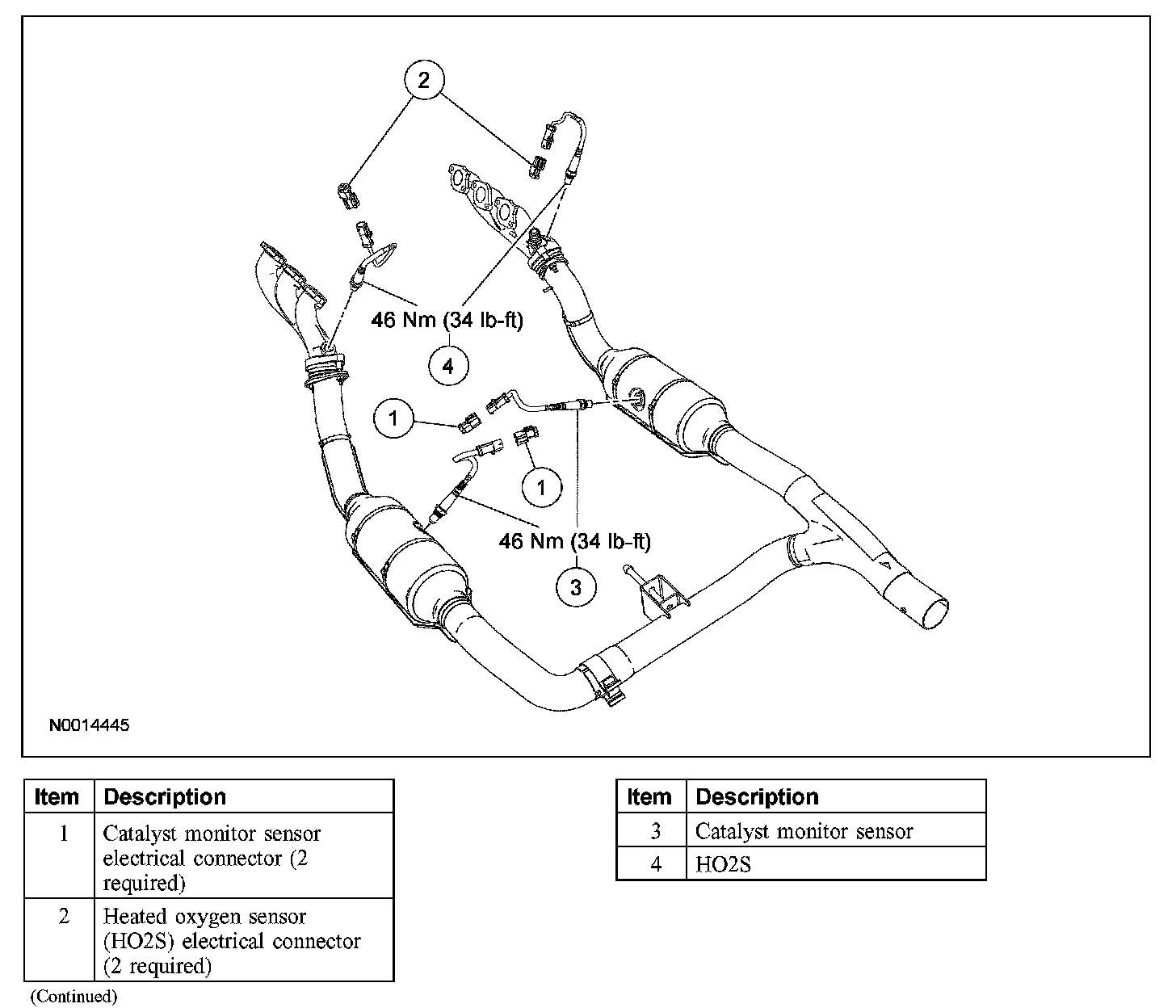 2

46 Nm (34 lb-ft)

4

1

1

46 Nm (34 lb-ft)

3

N0014445

| Item | Description |
|---|---|
| 1 | Catalyst monitor sensor electrical connector (2 required) |
| 2 | Heated oxygen sensor (HO2S) electrical connector (2 required) |

(Continued)

| Item | Description |
|---|---|
| 3 | Catalyst monitor sensor |
| 4 | HO2S |