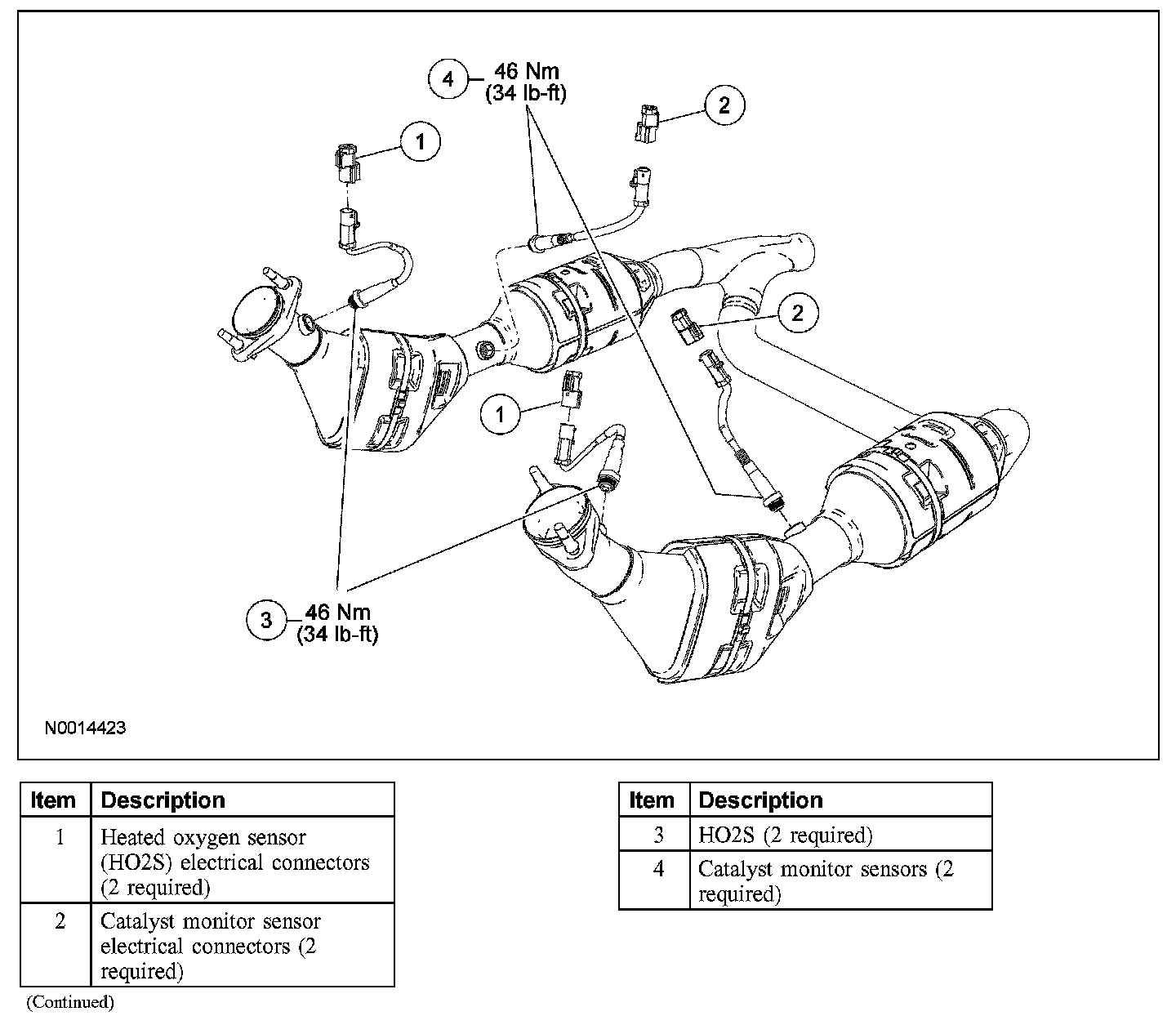 4 46 Nm
(34 lb-ft)

2

1

2

1

3 46 Nm
(34 lb-ft)

N0014423

| Item | Description |
|---|---|
| 1 | Heated oxygen sensor (HO2S) electrical connectors (2 required) |
| 2 | Catalyst monitor sensor electrical connectors (2 required) |

(Continued)

| Item | Description |
|---|---|
| 3 | HO2S (2 required) |
| 4 | Catalyst monitor sensors (2 required) |