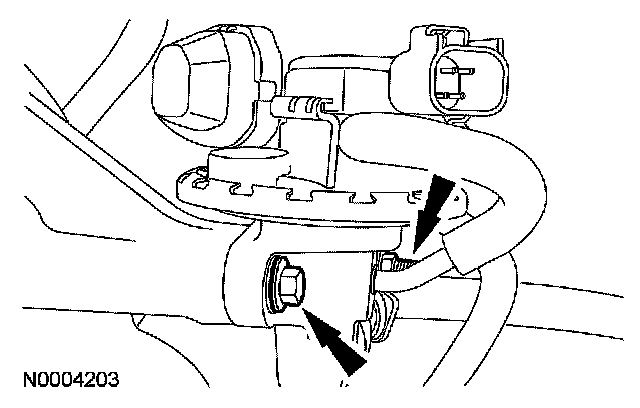 N0004203