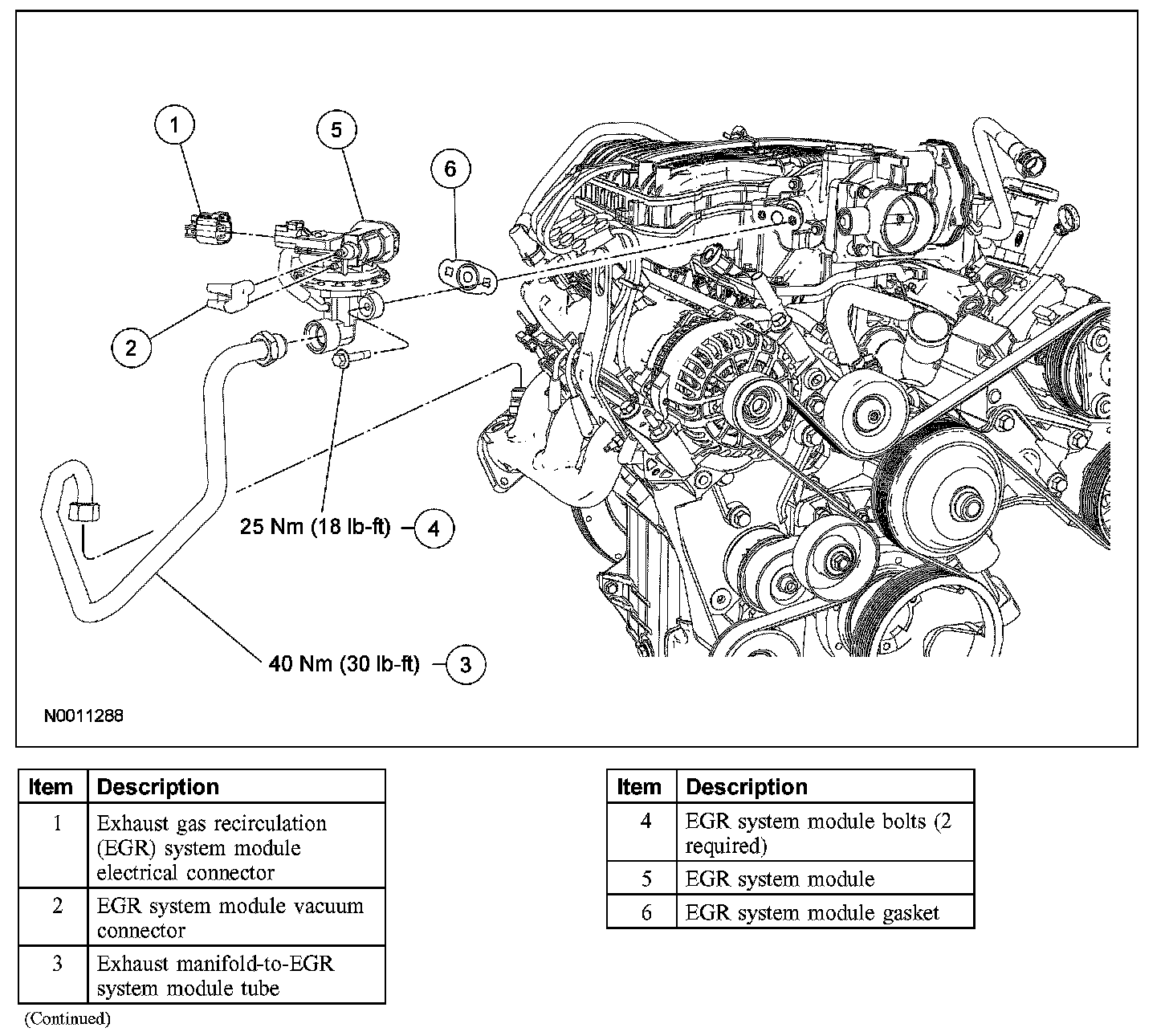 1

5

6

2

25 Nm (18 lb-ft) 4

40 Nm (30 lb-ft) 3

N0011288

| Item | Description |
|---|---|
| 1 | Exhaust gas recirculation (EGR) system module electrical connector |
| 2 | EGR system module vacuum connector |
| 3 | Exhaust manifold-to-EGR system module tube |

(Continued)

| Item | Description |
|---|---|
| 4 | EGR system module bolts (2 required) |
| 5 | EGR system module |
| 6 | EGR system module gasket |