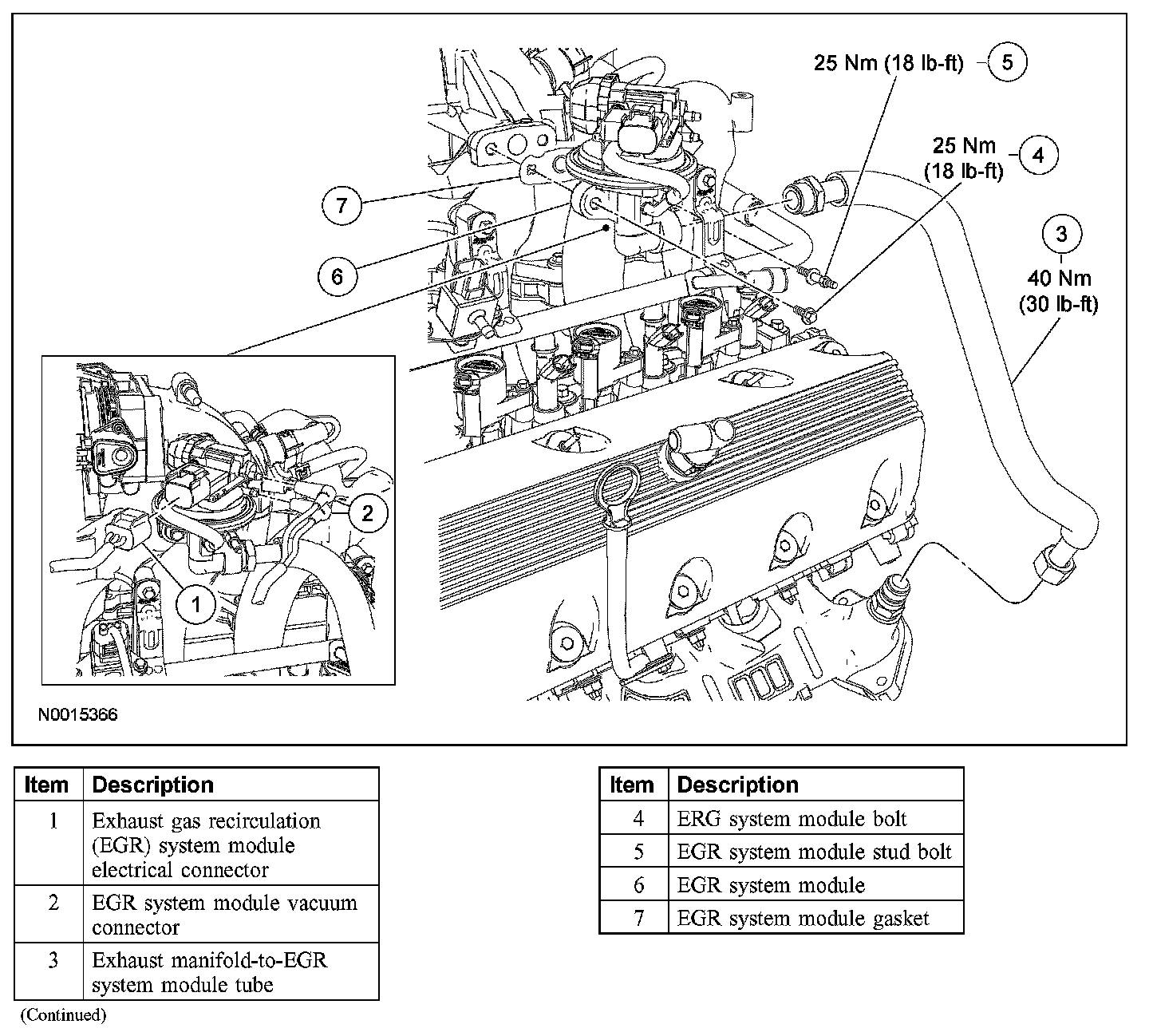 25 Nm (18 lb-ft) 5

25 Nm (18 lb-ft) 4

3
40 Nm (30 lb-ft)

7

6

2

1

N0015366

| Item | Description |
|---|---|
| 1 | Exhaust gas recirculation (EGR) system module electrical connector |
| 2 | EGR system module vacuum connector |
| 3 | Exhaust manifold-to-EGR system module tube |

(Continued)

| Item | Description |
|---|---|
| 4 | ERG system module bolt |
| 5 | EGR system module stud bolt |
| 6 | EGR system module |
| 7 | EGR system module gasket |