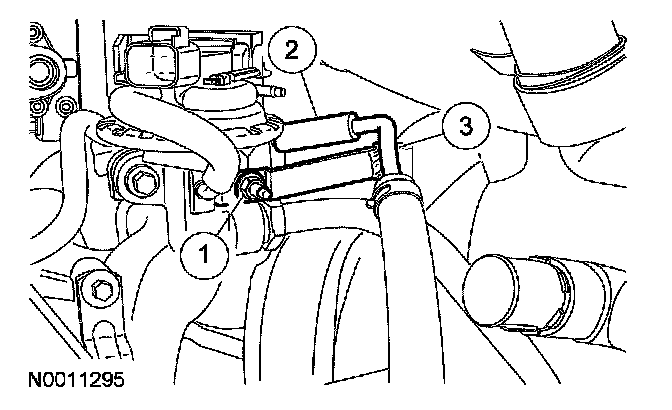 2

3

1

N0011295