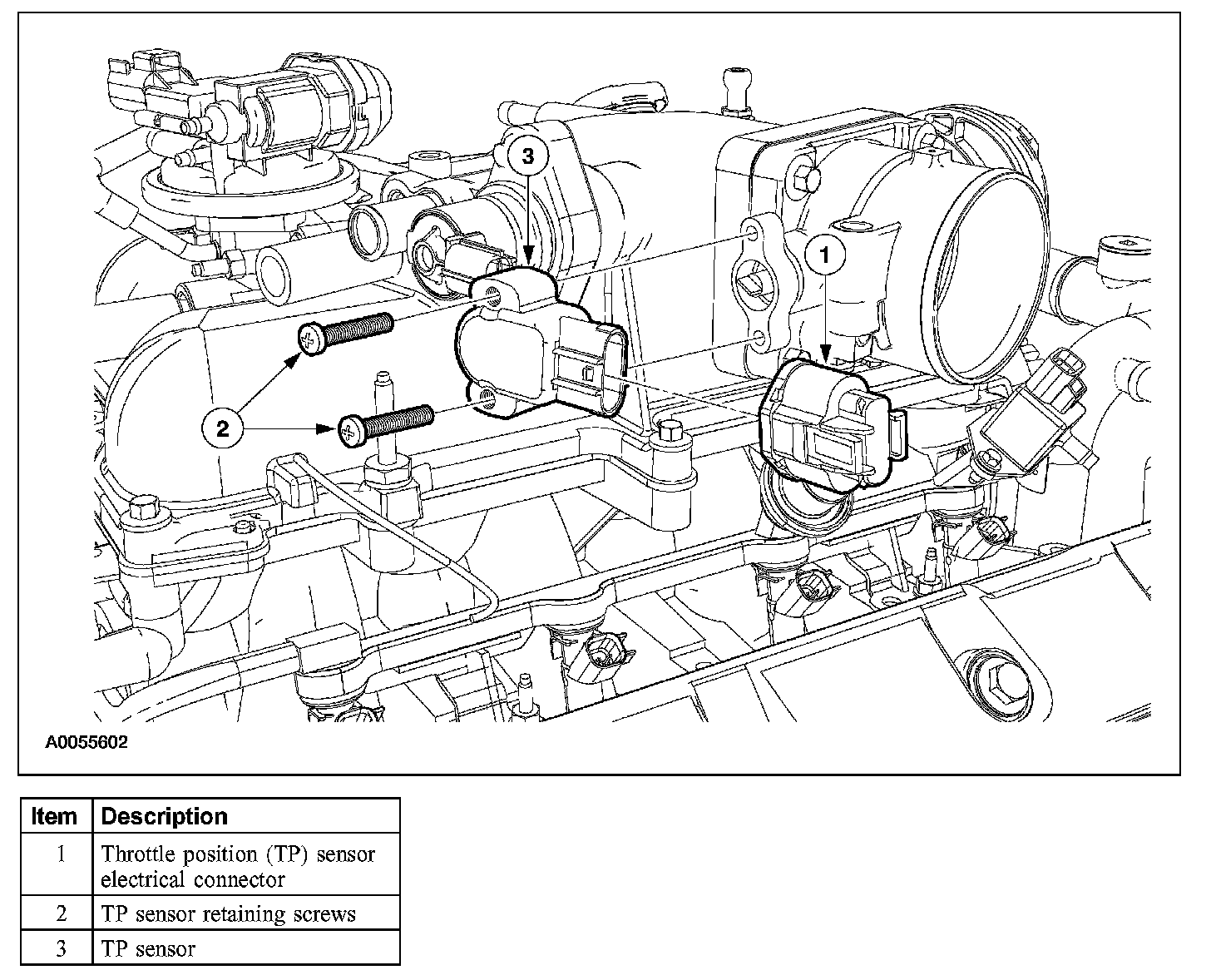 3

1

2

A0055602

| Item | Description |
|---|---|
| 1 | Throttle position (TP) sensor electrical connector |
| 2 | TP sensor retaining screws |
| 3 | TP sensor |