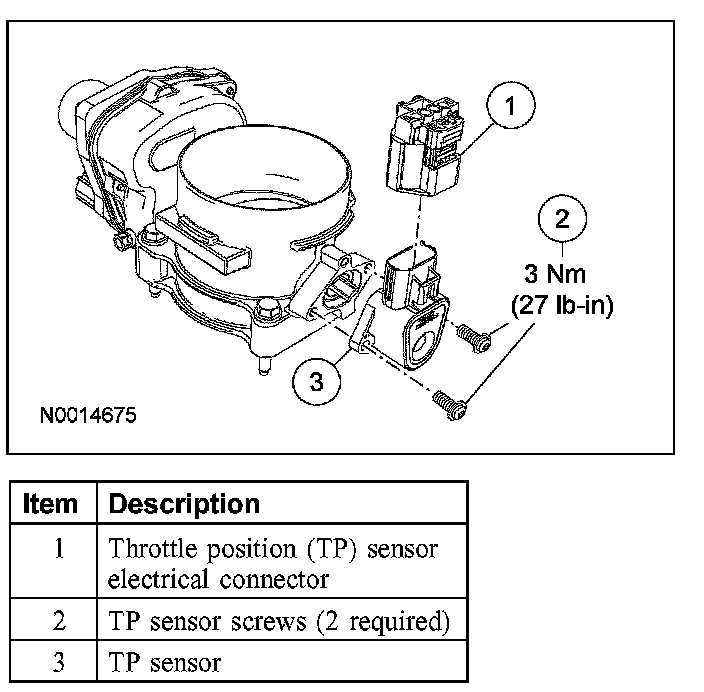 1

2

3 Nm
(27 lb-in)

3

N0014675

| Item | Description |
|---|---|
| 1 | Throttle position (TP) sensor electrical connector |
| 2 | TP sensor screws (2 required) |
| 3 | TP sensor |