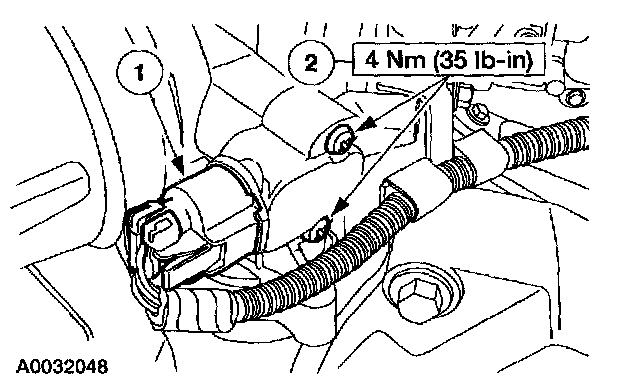 1

2

4 Nm (35 lb-in)

A0032048