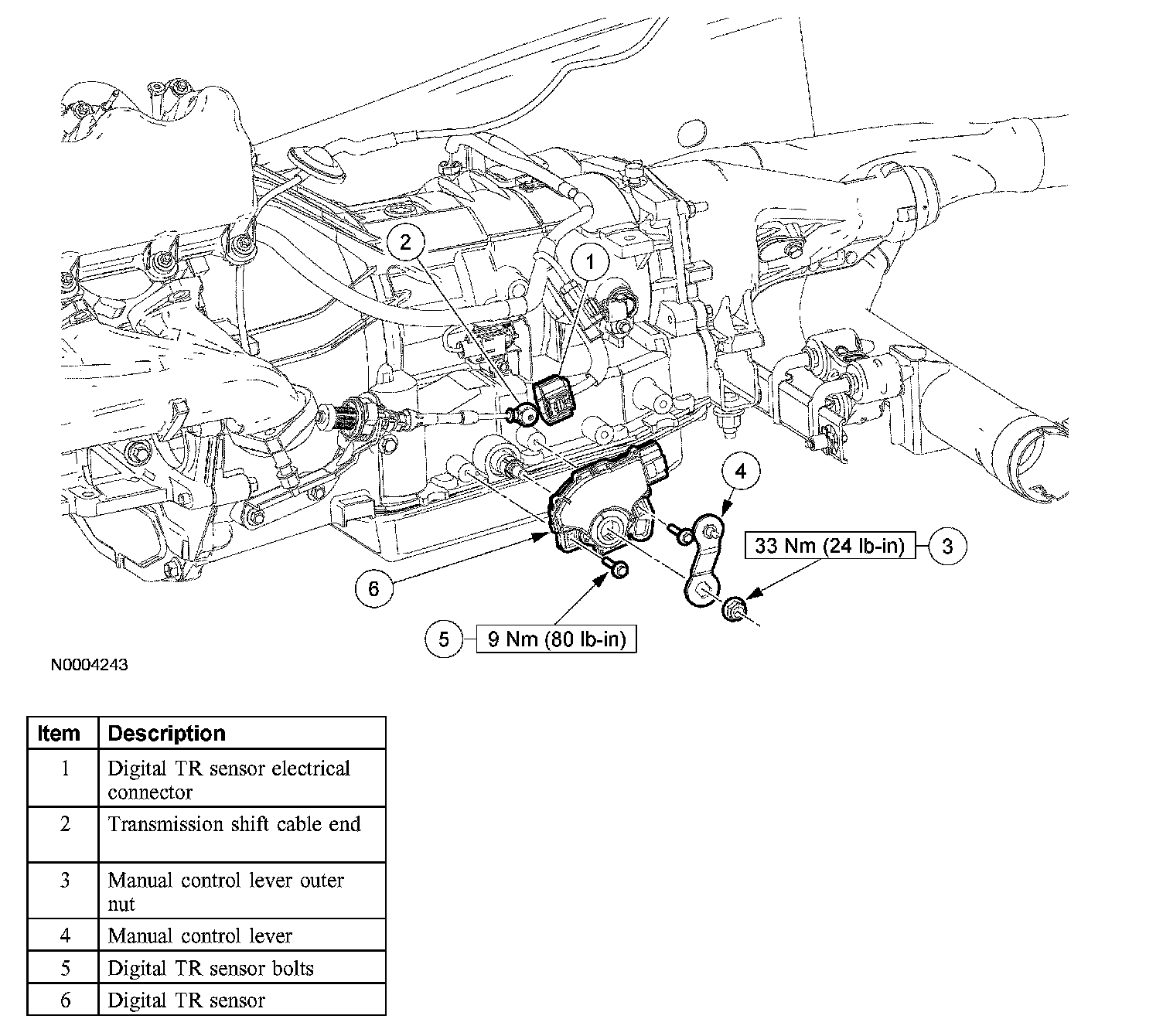 2

1

4

33 Nm (24 lb-in)

3

6

5

9 Nm (80 lb-in)

N0004243

| Item | Description |
|---|---|
| 1 | Digital TR sensor electrical connector |
| 2 | Transmission shift cable end |
| 3 | Manual control lever outer nut |
| 4 | Manual control lever |
| 5 | Digital TR sensor bolts |
| 6 | Digital TR sensor |