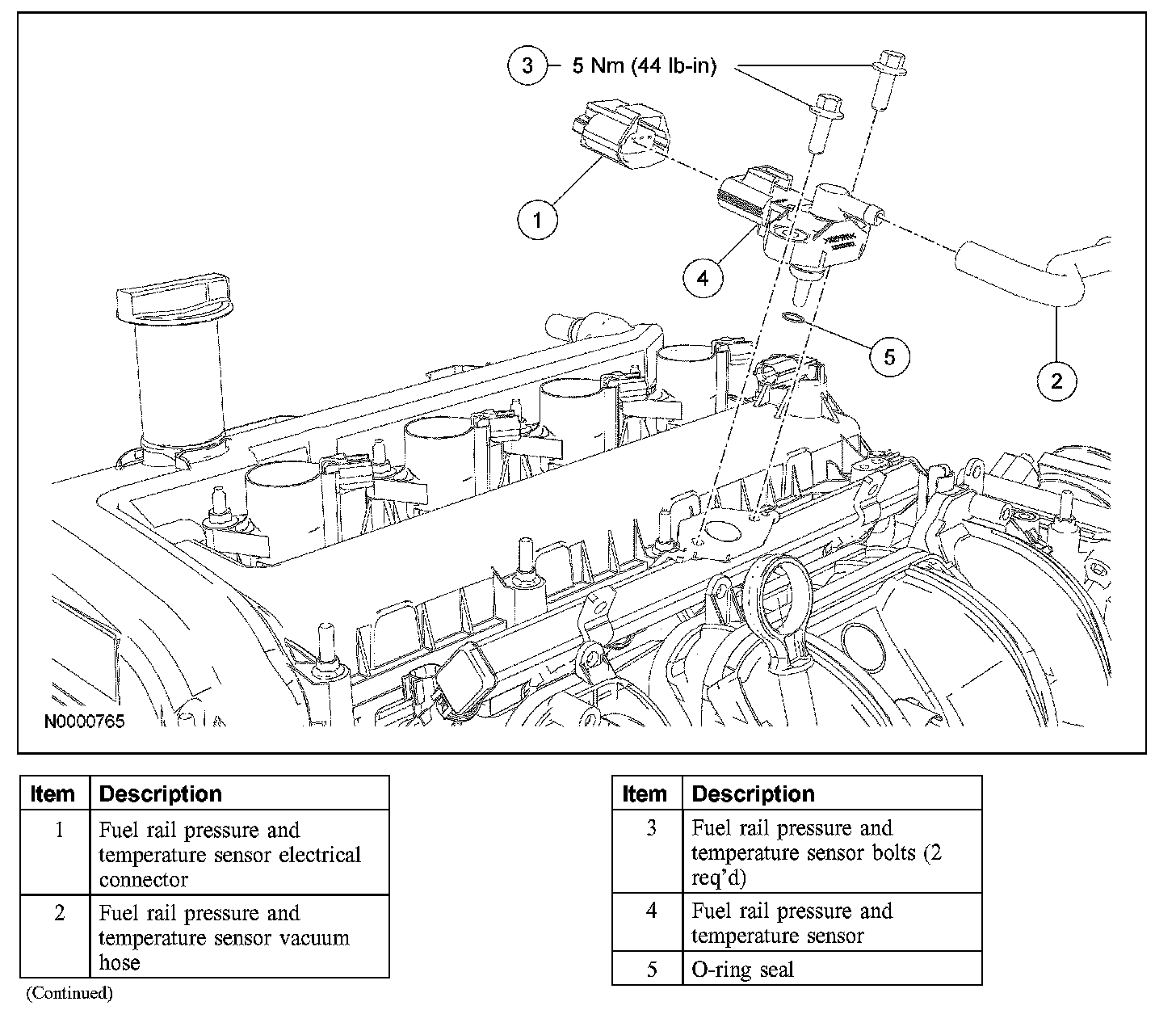 3 5 Nm (44 lb-in)

1

4

5

2

N0000765

| Item | Description |
|---|---|
| 1 | Fuel rail pressure and temperature sensor electrical connector |
| 2 | Fuel rail pressure and temperature sensor vacuum hose |

(Continued)

| Item | Description |
|---|---|
| 3 | Fuel rail pressure and temperature sensor bolts (2 req'd) |
| 4 | Fuel rail pressure and temperature sensor |
| 5 | O-ring seal |