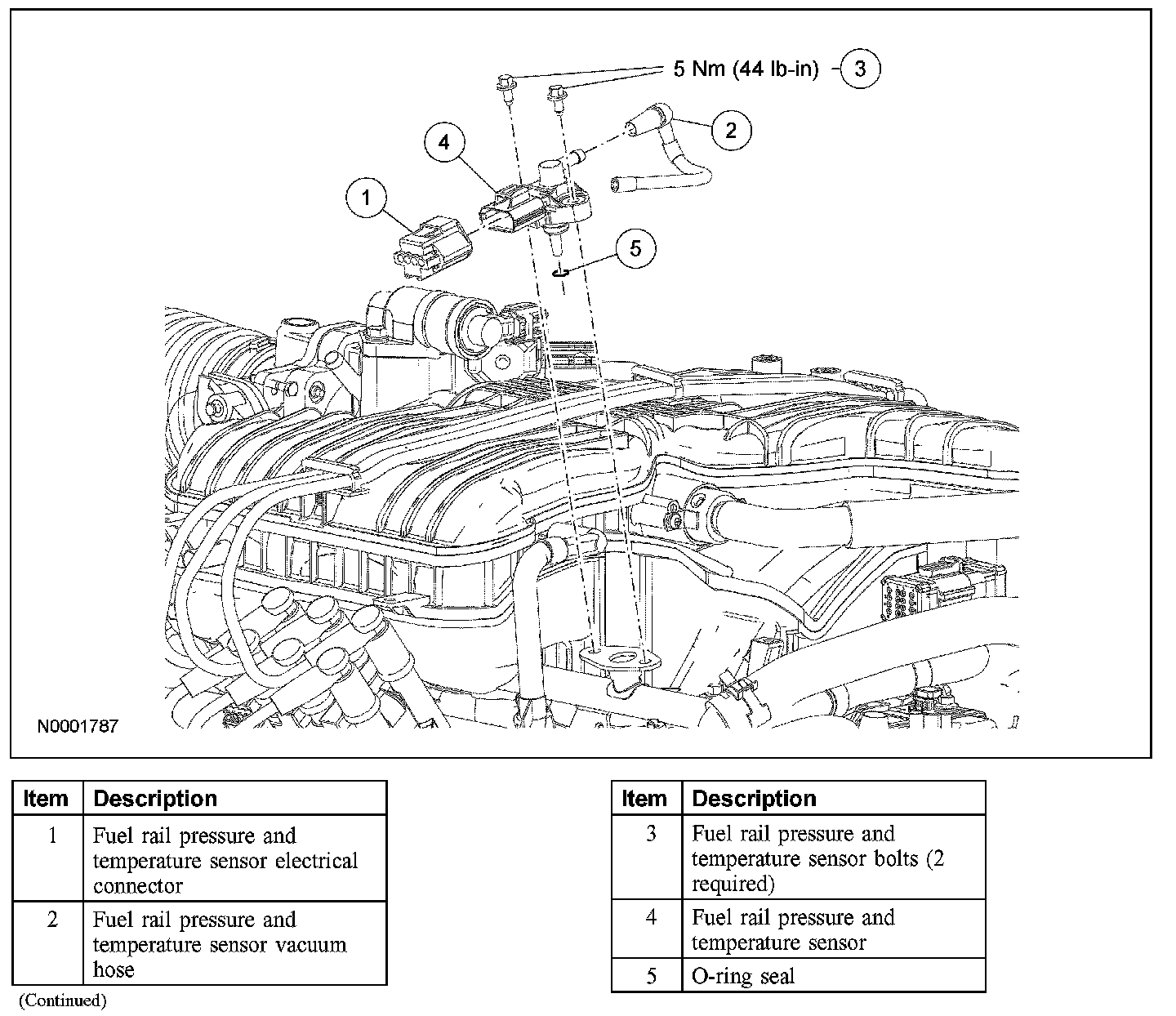 5 Nm (44 lb-in)
3
2
4
1
5
N0001787

| Item | Description |
|---|---|
| 1 | Fuel rail pressure and temperature sensor electrical connector |
| 2 | Fuel rail pressure and temperature sensor vacuum hose |

(Continued)

| Item | Description |
|---|---|
| 3 | Fuel rail pressure and temperature sensor bolts (2 required) |
| 4 | Fuel rail pressure and temperature sensor |
| 5 | O-ring seal |