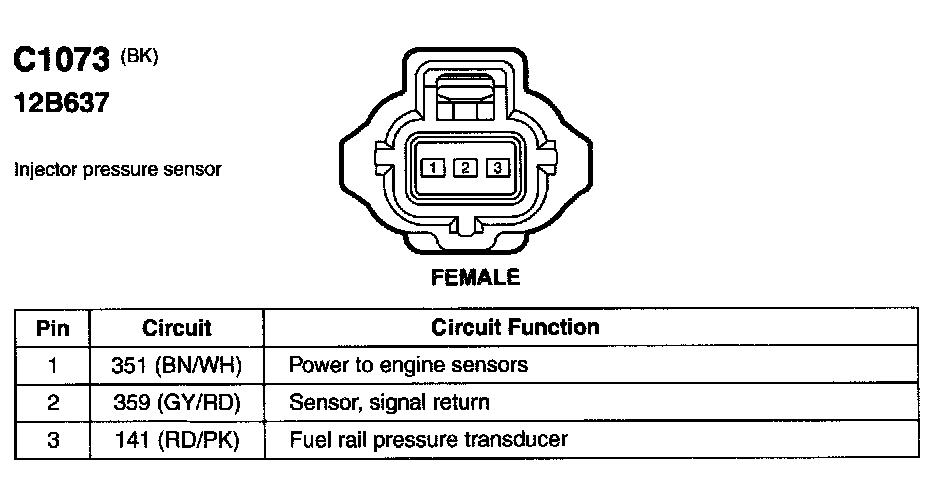 C1073 (BK)
12B637

Injector pressure sensor

1 2 3

FEMALE

| Pin | Circuit | Circuit Function |
|---|---|---|
| 1 | 351 (BN/WH) | Power to engine sensors |
| 2 | 359 (GY/RD) | Sensor, signal return |
| 3 | 141 (RD/PK) | Fuel rail pressure transducer |