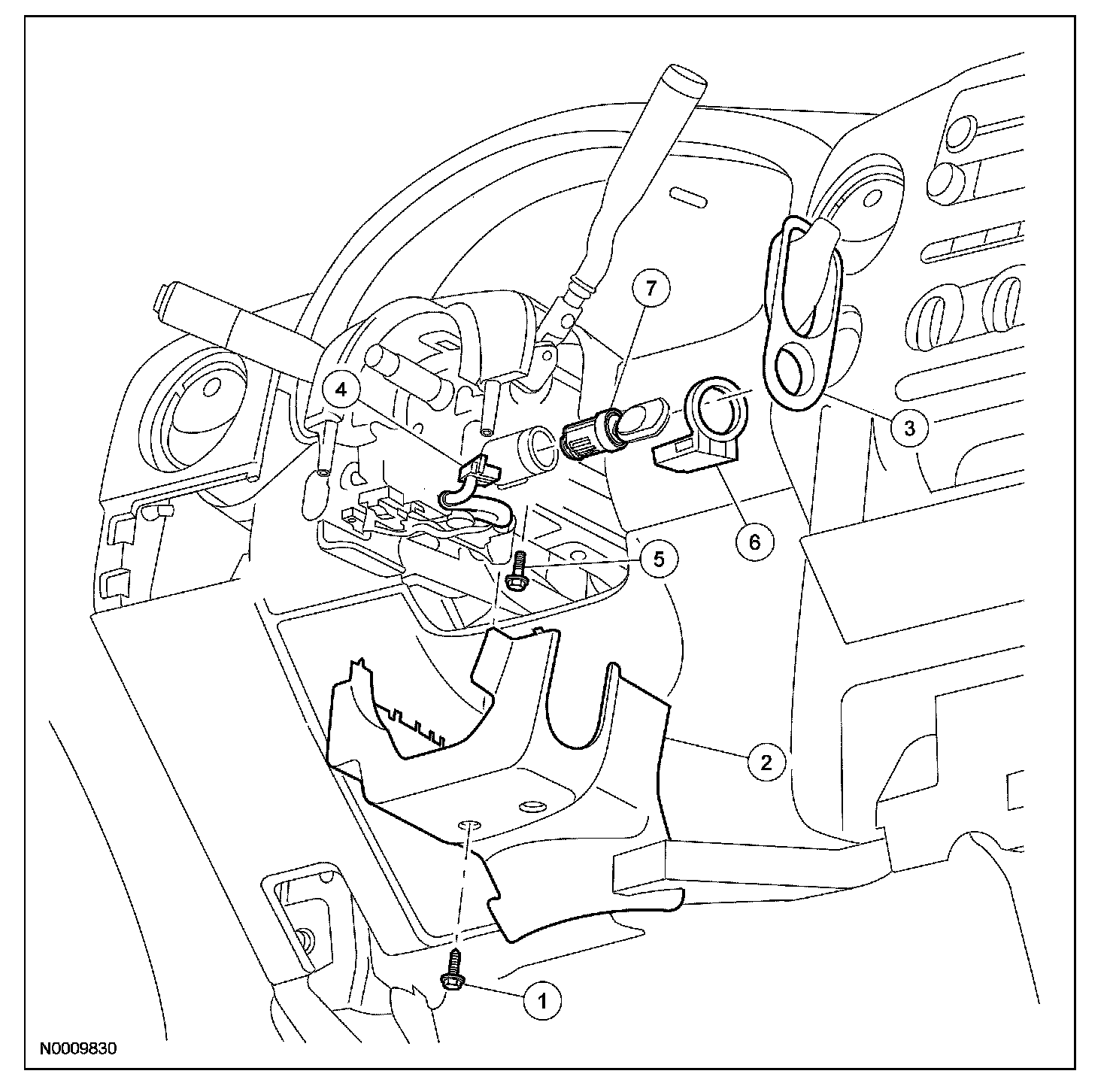 7
4
3
6
5
2
1
N0009830