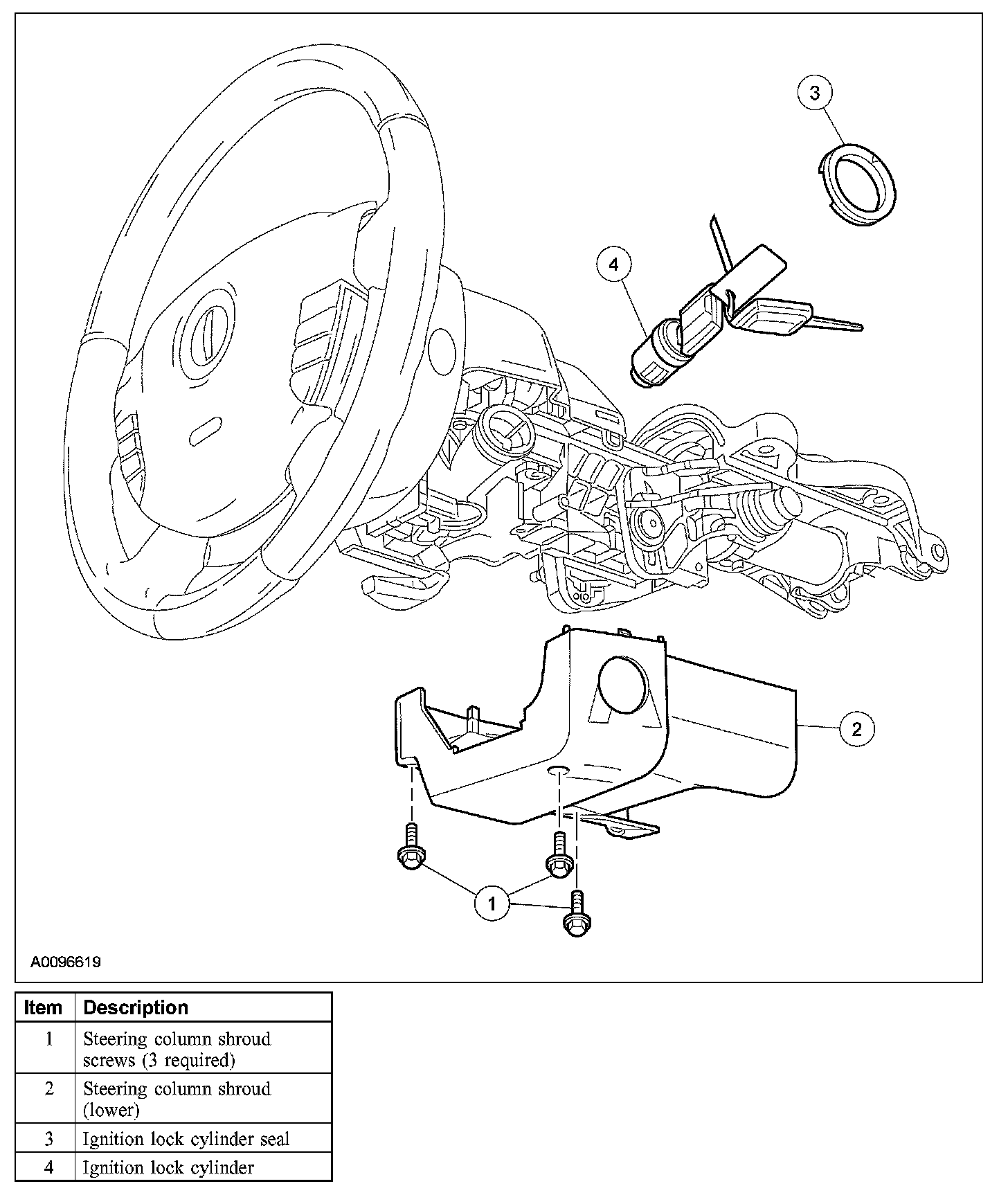 3

4

2

1

A0096619

| Item | Description |
|---|---|
| 1 | Steering column shroud screws (3 required) |
| 2 | Steering column shroud (lower) |
| 3 | Ignition lock cylinder seal |
| 4 | Ignition lock cylinder |