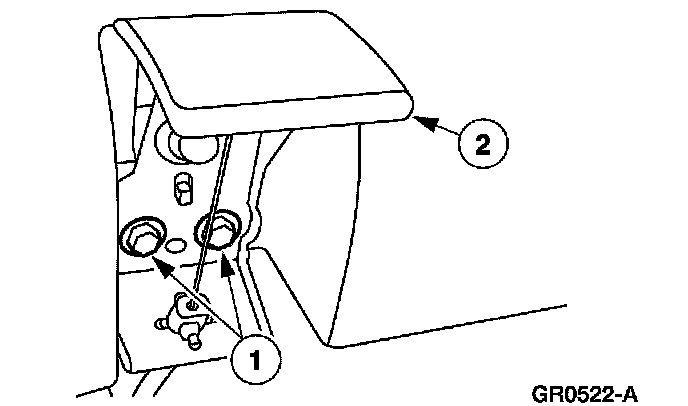 2

1

GR0522-A