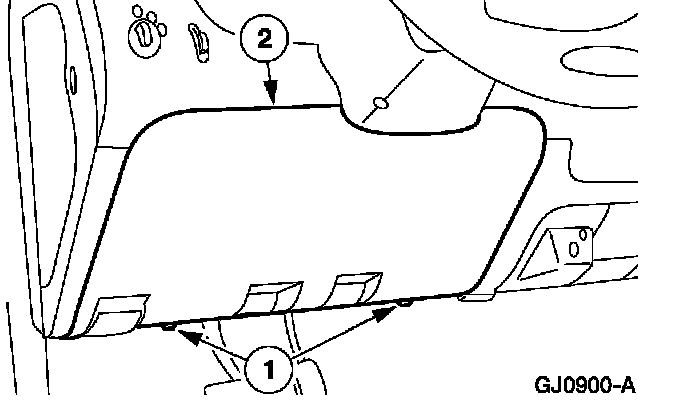 2

1

GJ0900-A