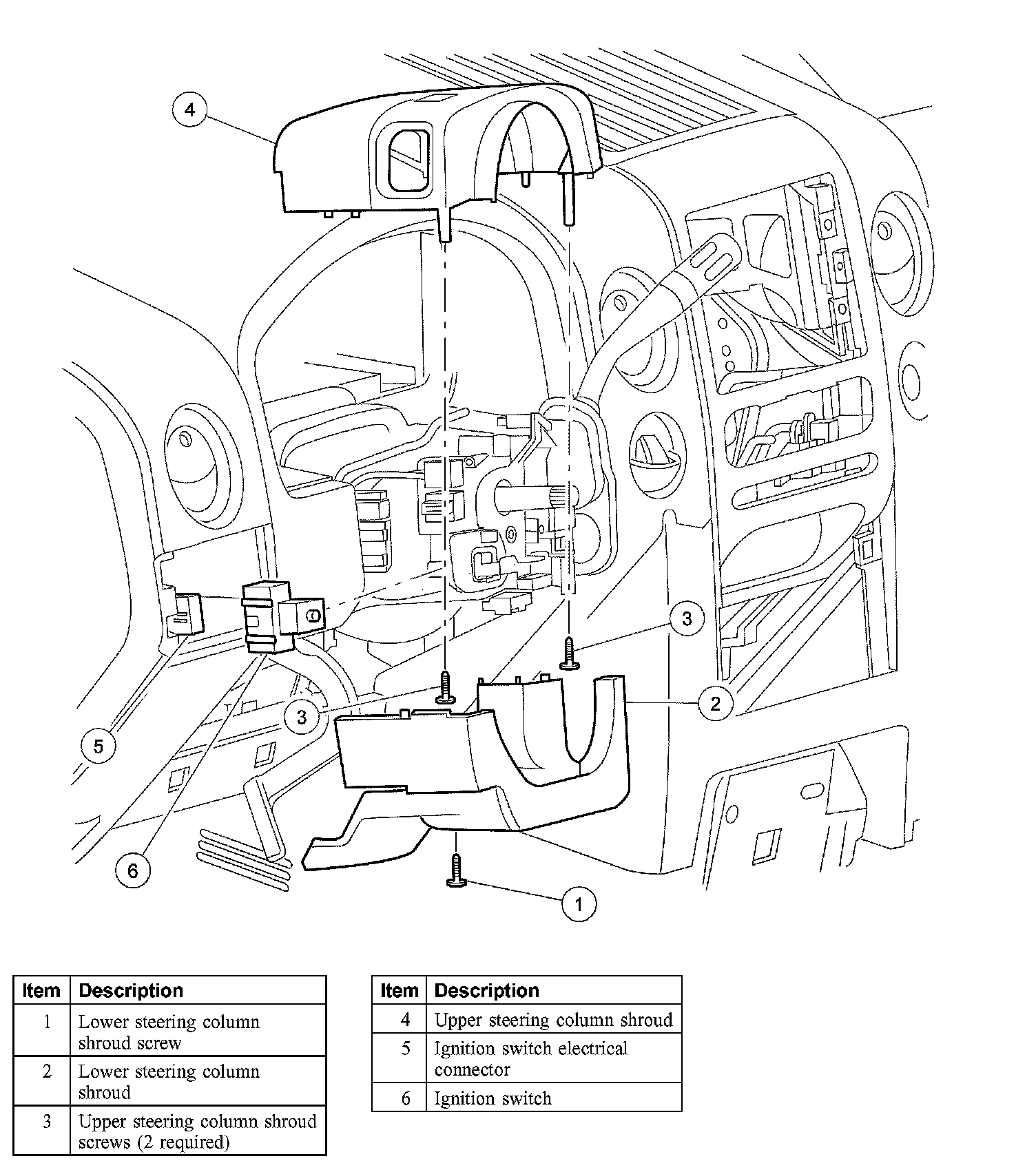 4

3

2

3

5

6

1

| Item | Description |
|---|---|
| 1 | Lower steering column shroud screw |
| 2 | Lower steering column shroud |
| 3 | Upper steering column shroud screws (2 required) |

| Item | Description |
|---|---|
| 4 | Upper steering column shroud |
| 5 | Ignition switch electrical connector |
| 6 | Ignition switch |