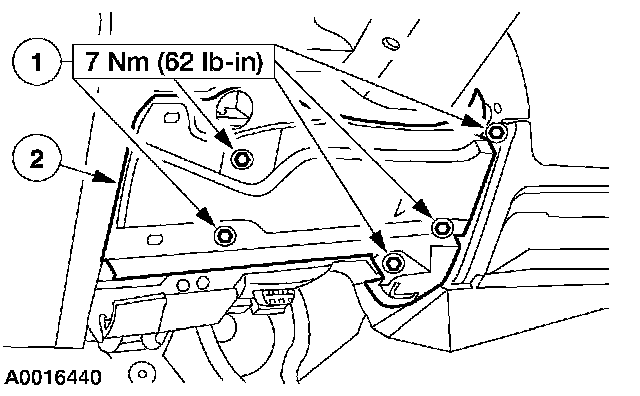 1
7 Nm (62 lb-in)
2
A0016440