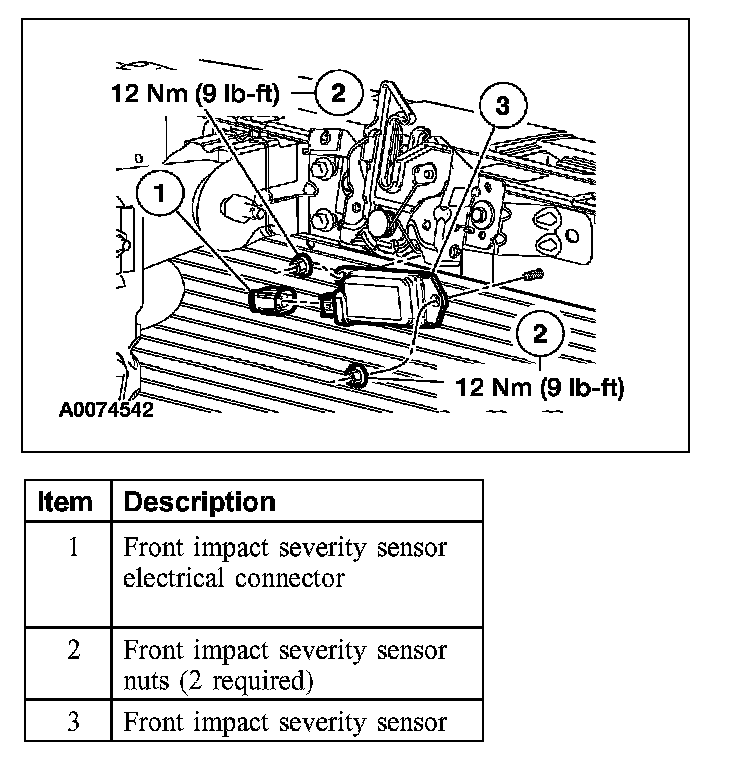 12 Nm (9 lb-ft)
2
3
1
2
12 Nm (9 lb-ft)
A0074542

| Item | Description |
|---|---|
| 1 | Front impact severity sensor electrical connector |
| 2 | Front impact severity sensor nuts (2 required) |
| 3 | Front impact severity sensor |