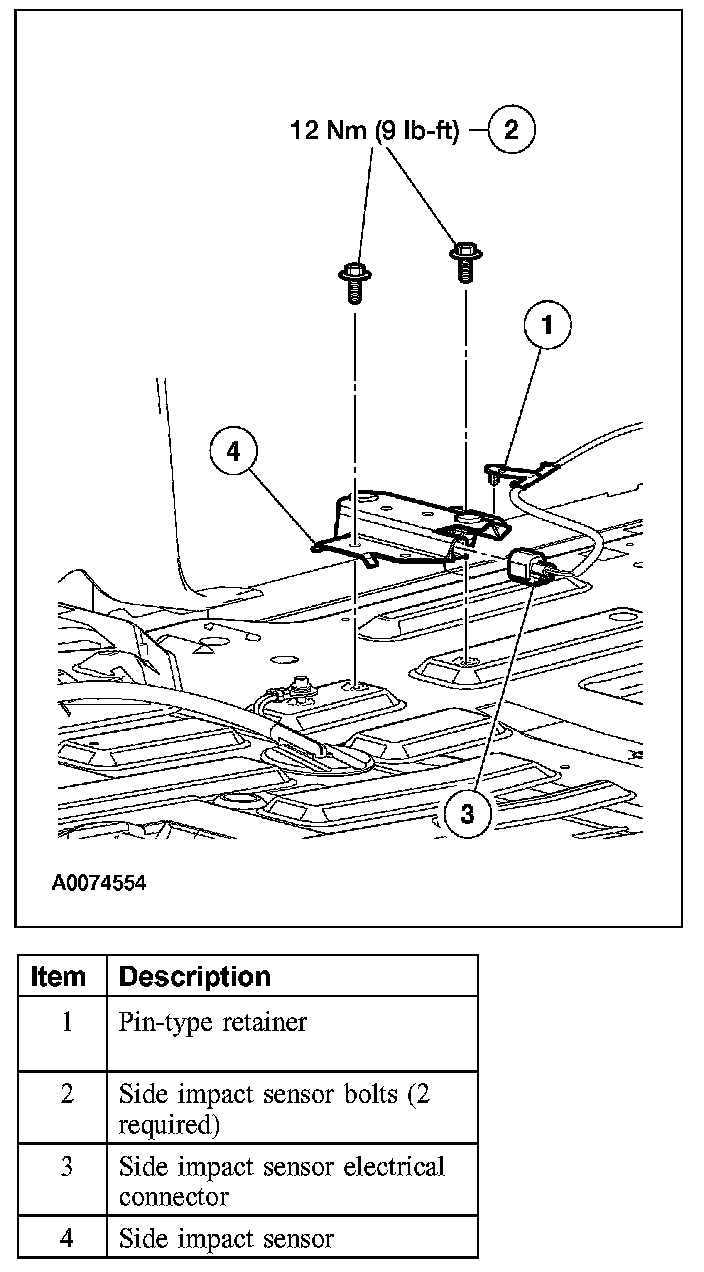 12 Nm (9 lb-ft)
2
1
4
3
A0074554

| Item | Description |
|---|---|
| 1 | Pin-type retainer |
| 2 | Side impact sensor bolts (2 required) |
| 3 | Side impact sensor electrical connector |
| 4 | Side impact sensor |