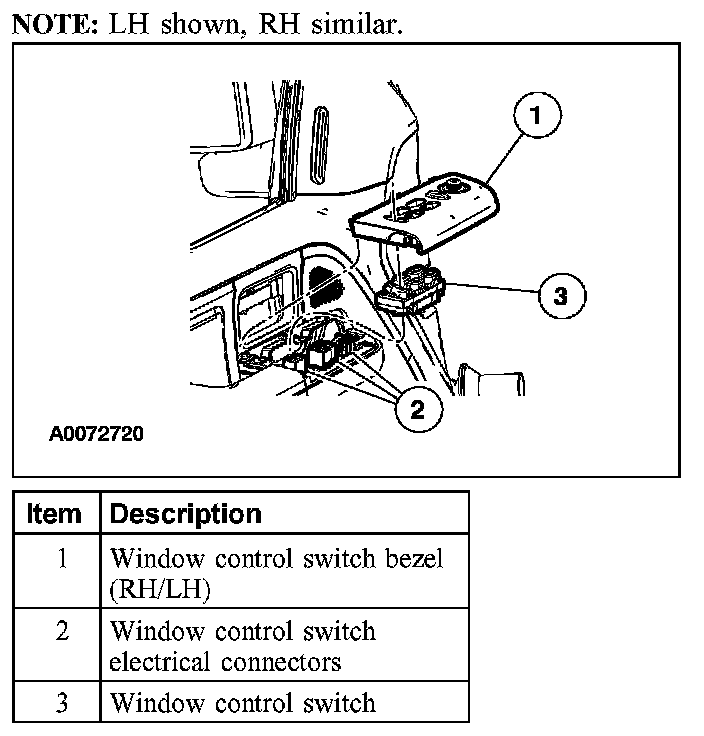 NOTE: LH shown, RH similar.

1

3

2

A0072720

| Item | Description |
|---|---|
| 1 | Window control switch bezel (RH/LH) |
| 2 | Window control switch electrical connectors |
| 3 | Window control switch |