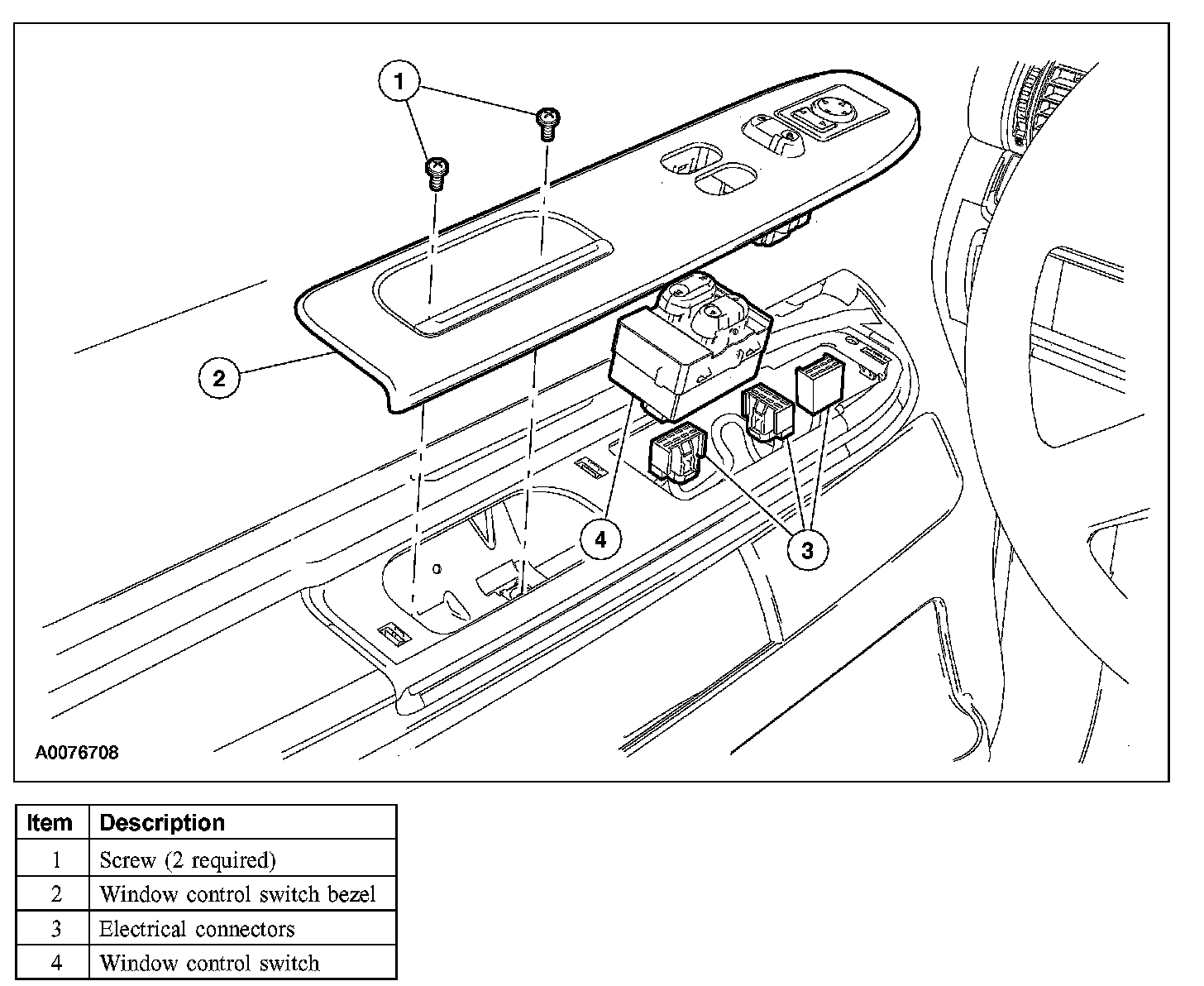 1

2

4

3

A0076708

| Item | Description |
|---|---|
| 1 | Screw (2 required) |
| 2 | Window control switch bezel |
| 3 | Electrical connectors |
| 4 | Window control switch |