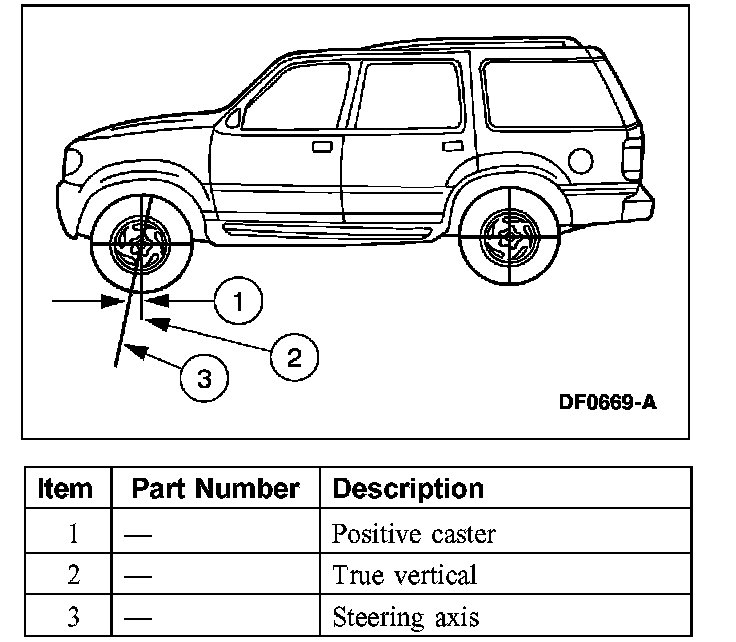 1

2

3

DF0669-A

| Item | Part Number | Description |
|---|---|---|
| 1 | — | Positive caster |
| 2 | — | True vertical |
| 3 | — | Steering axis |