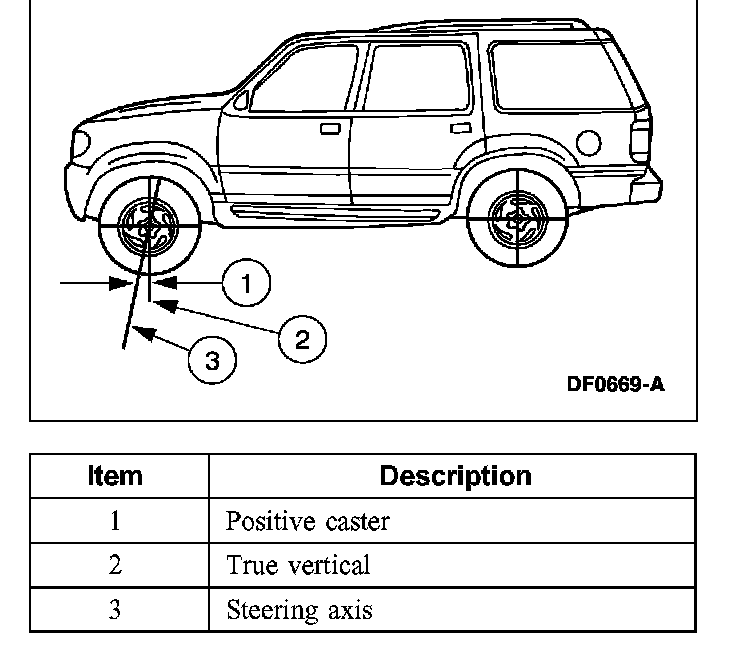 1
2
3
DF0669-A

| Item | Description |
|---|---|
| 1 | Positive caster |
| 2 | True vertical |
| 3 | Steering axis |